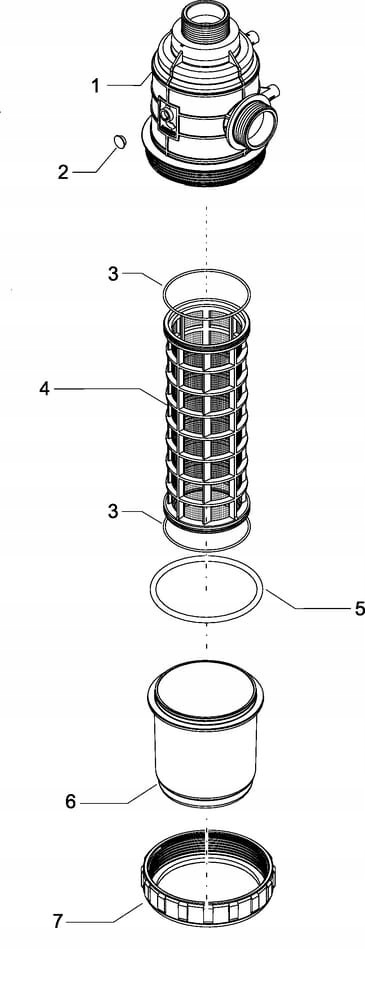 1
2
3
4
3
5
6
7