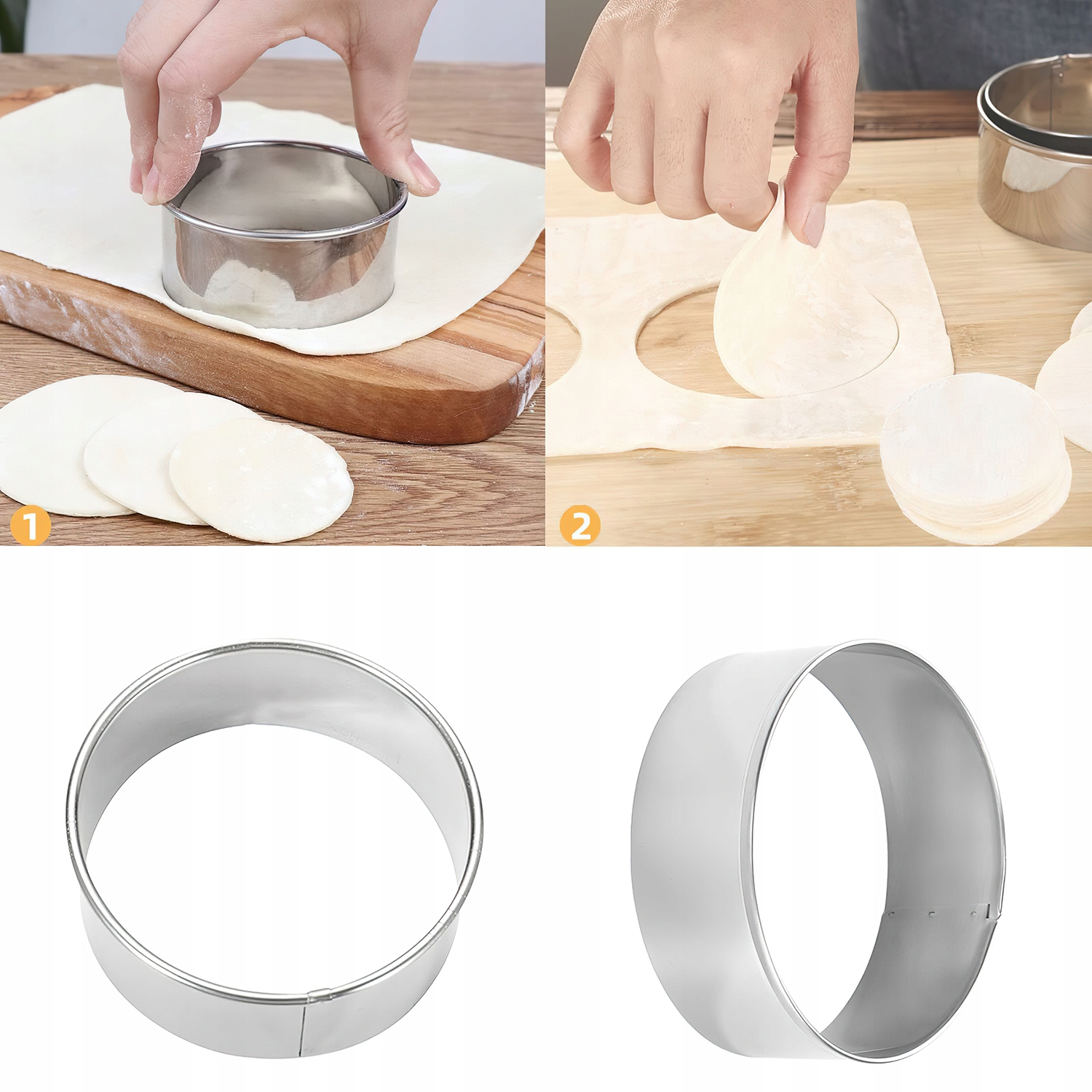 1

2