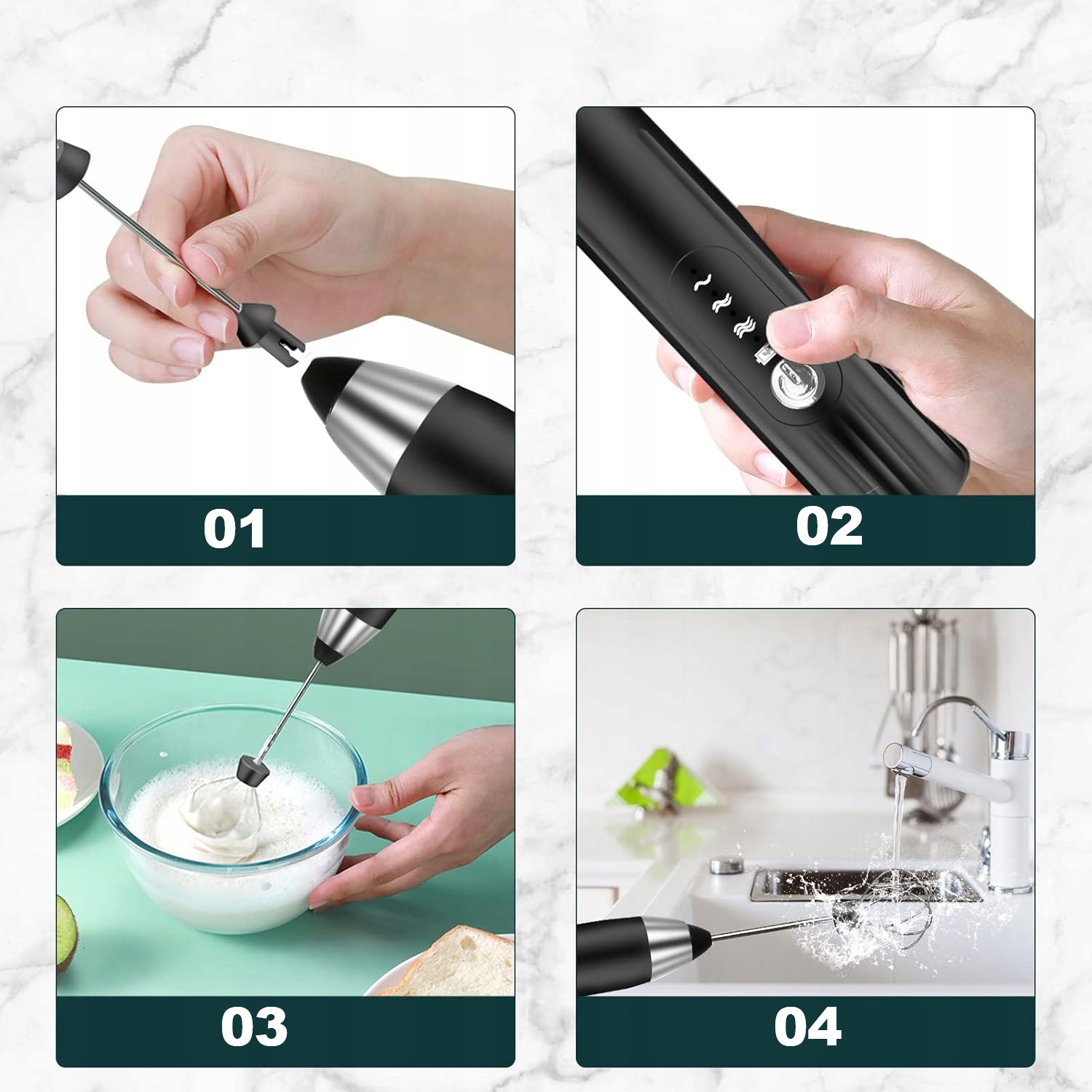 01

02

03

04