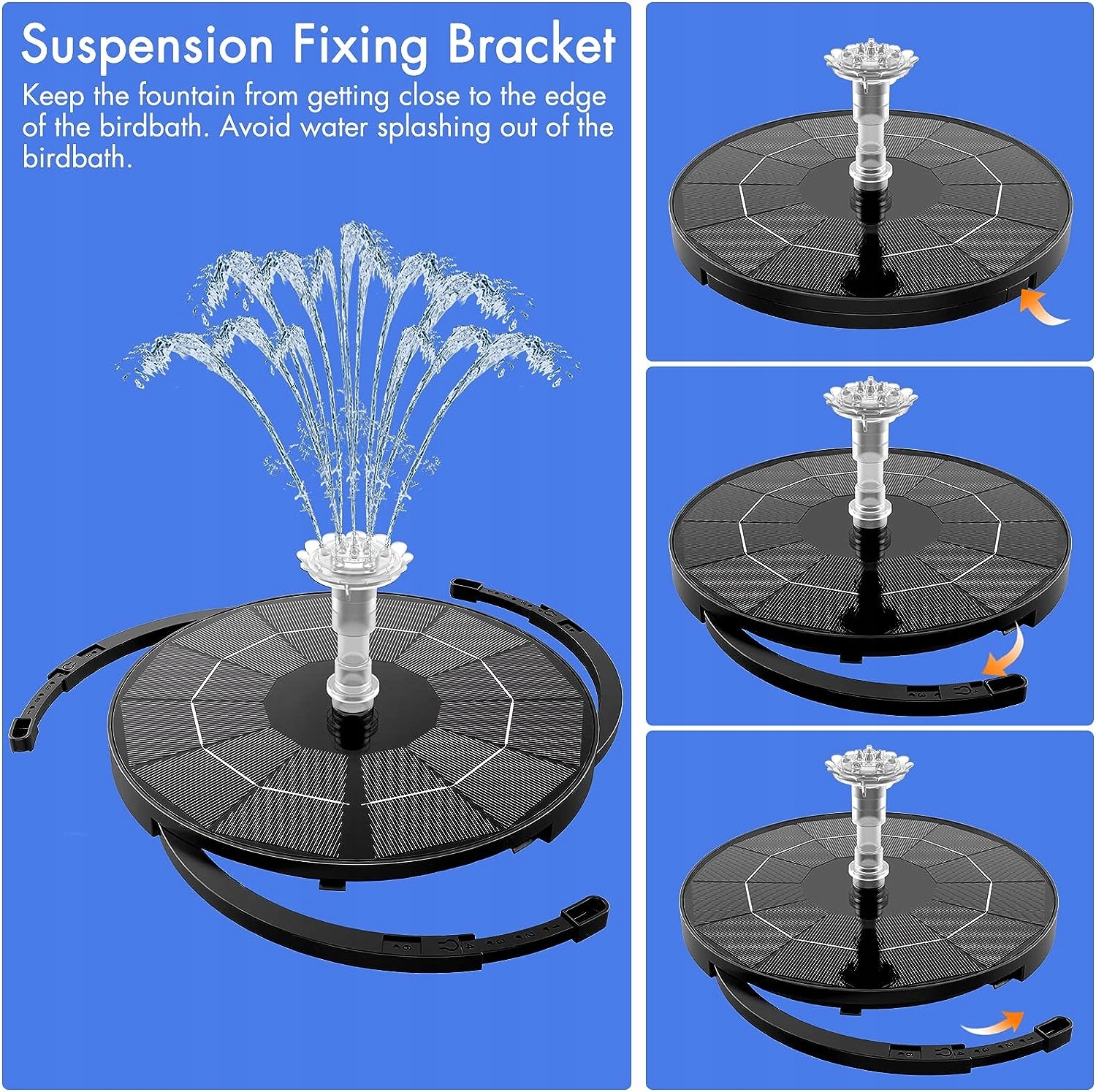 Suspension Fixing Bracket

Keep the fountain from getting close to the edge of the birdbath. Avoid water splashing out of the birdbath.