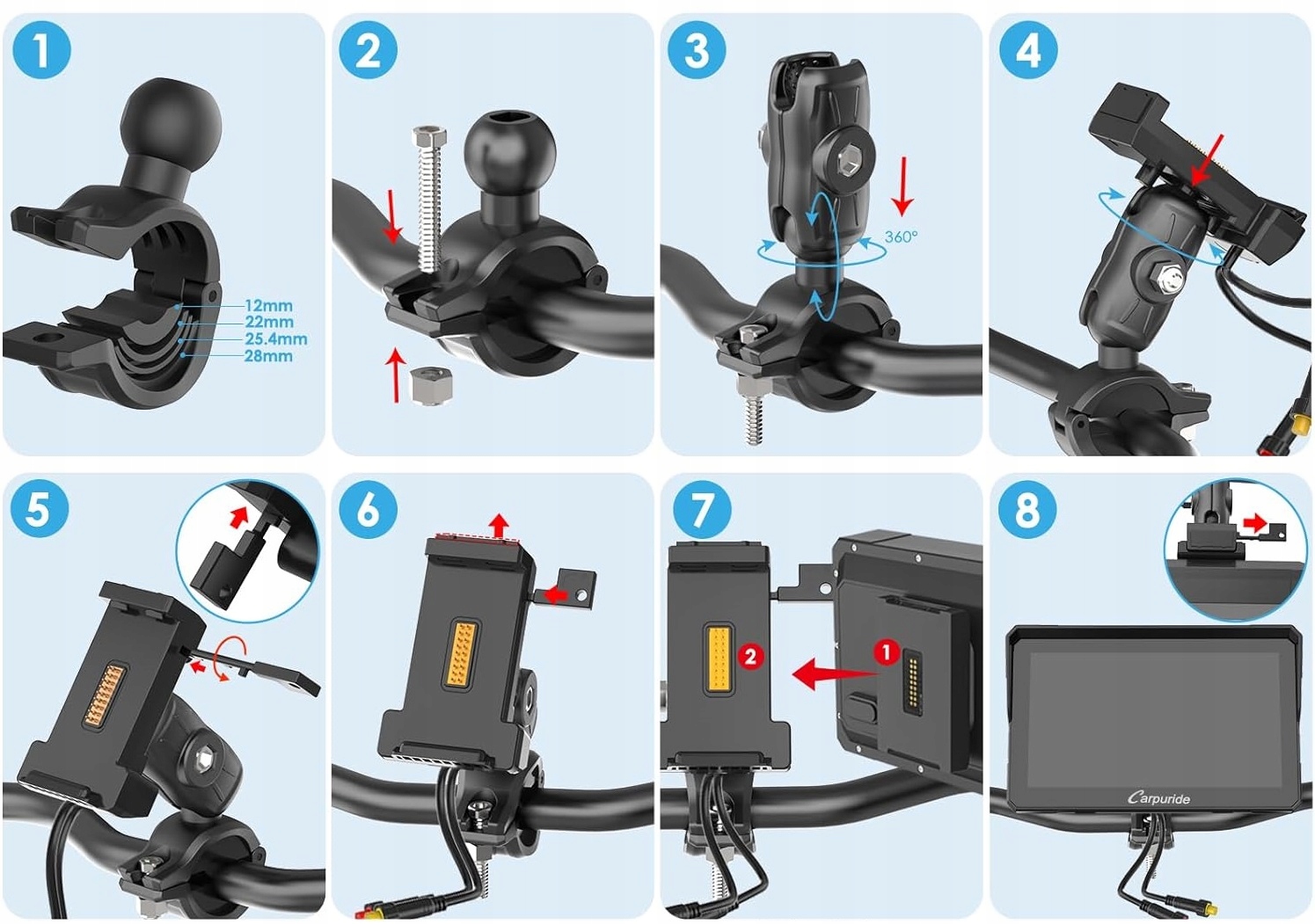 1
12mm
22mm
25.4mm
28mm

2

3
360°

4

5

6

7
2
1

8
Carpuride