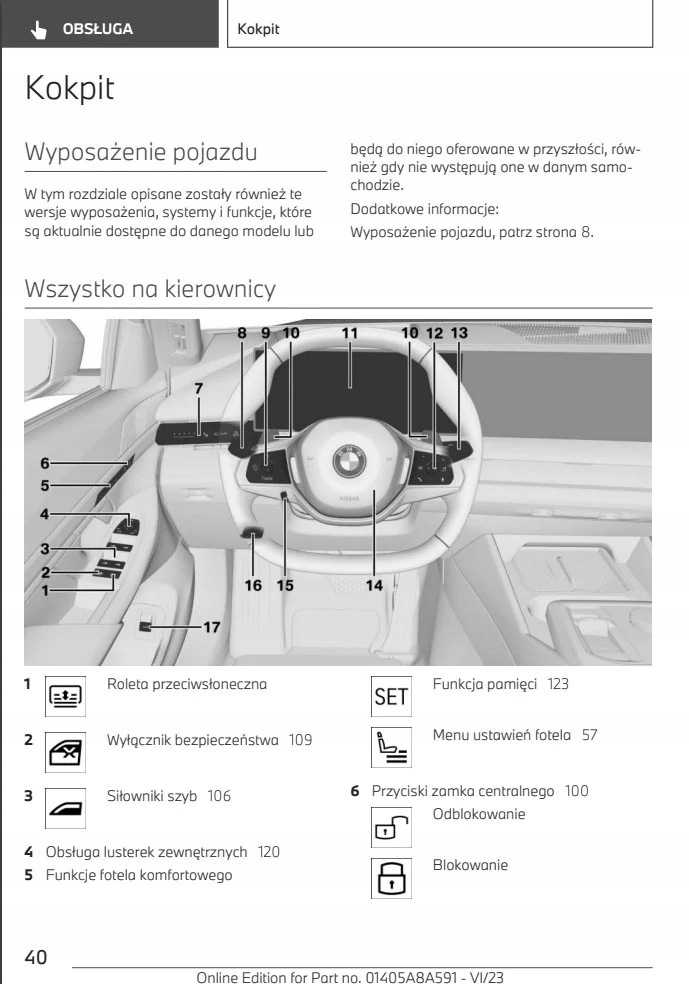 OBSŁUGA

Kokpit

Kokpit

Wyposażenie pojazdu

W tym rozdziale opisane zostały również te wersje wyposażenia, systemy i funkcje, które są aktualnie dostępne do danego modelu lub będą do niego oferowane w przyszłości, również gdy nie występują one w danym samochodzie.

Dodatkowe informacje:

Wyposażenie pojazdu, patrz strona 8.

Wszystko na kierownicy

8 9 10 11 10 12 13

7

6

5

4

3

2

1

16 15 14

17

1 Roleta przeciwsłoneczna

2 Wyłącznik bezpieczeństwa 109

3 Siłowniki szyb 106

4 Obsługa lusterek zewnętrznych 120

5 Funkcje fotela komfortowego

SET Funkcja pamięci 123

Menu ustawień fotela 57

6 Przyciski zamka centralnego 100

Odblokowanie

Blokowanie

40

Online Edition for Part no. 01405A8A591 - VI/23