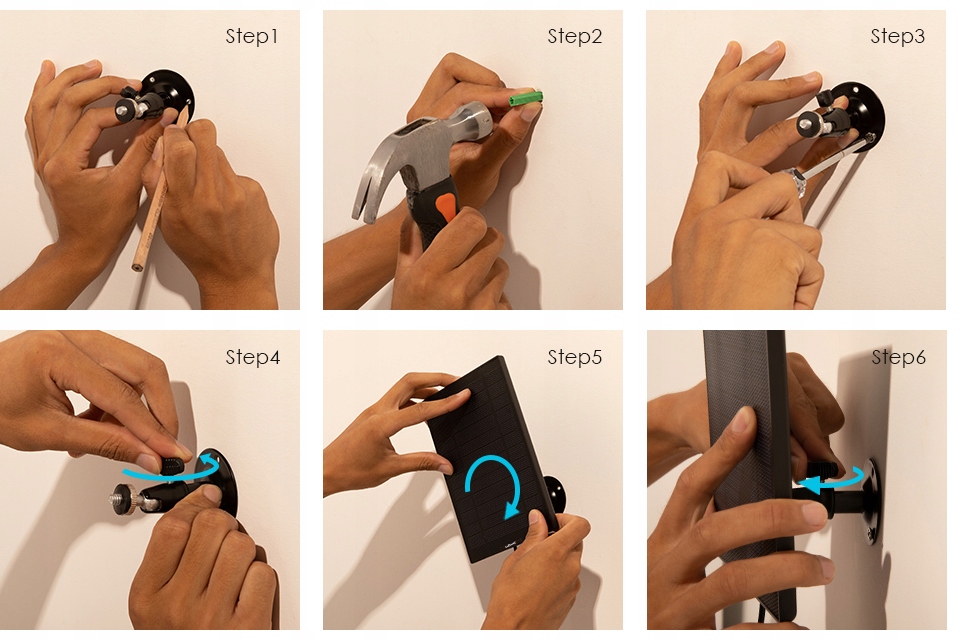 Step1

Step2

Step3

Step4

Step5

Step6