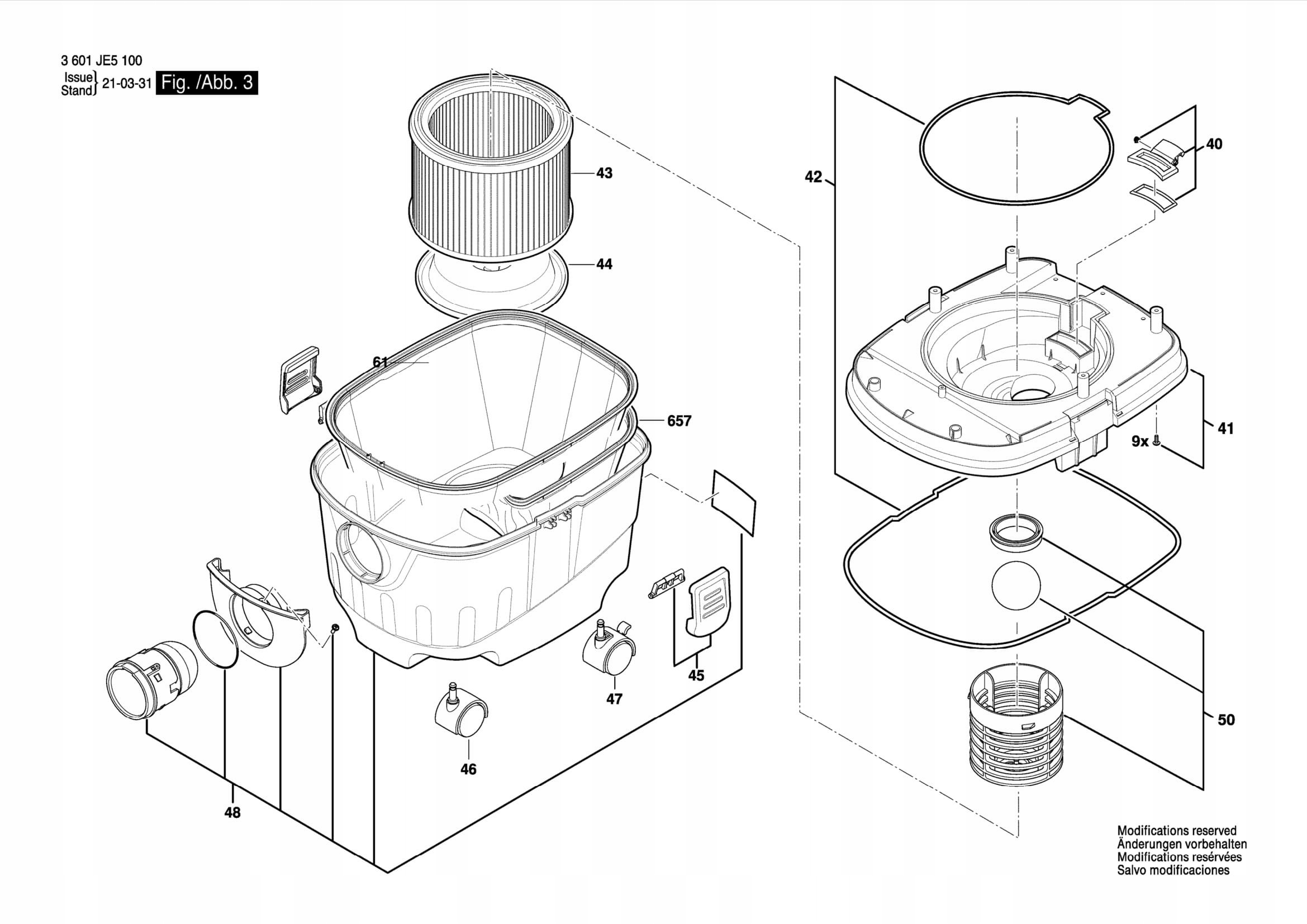 3 601 JE5 100
Issue
Stand 21-03-31 Fig. /Abb. 3

43

44

61

657

42

40

41

9x

45

47

46

48

50

Modifications reserved
Änderungen vorbehalten
Modifications resérvées
Salvo modificaciones