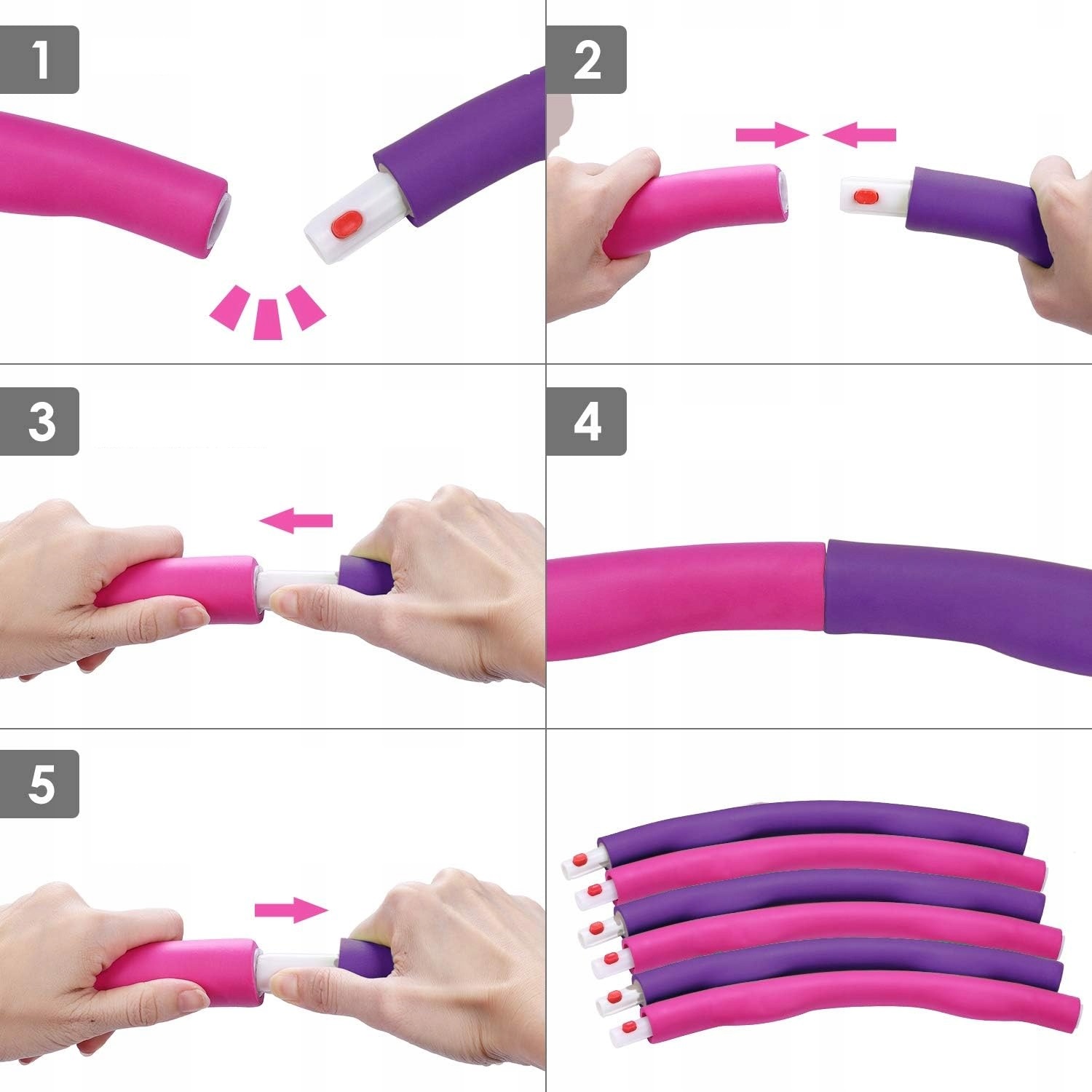 1

2

3

4

5