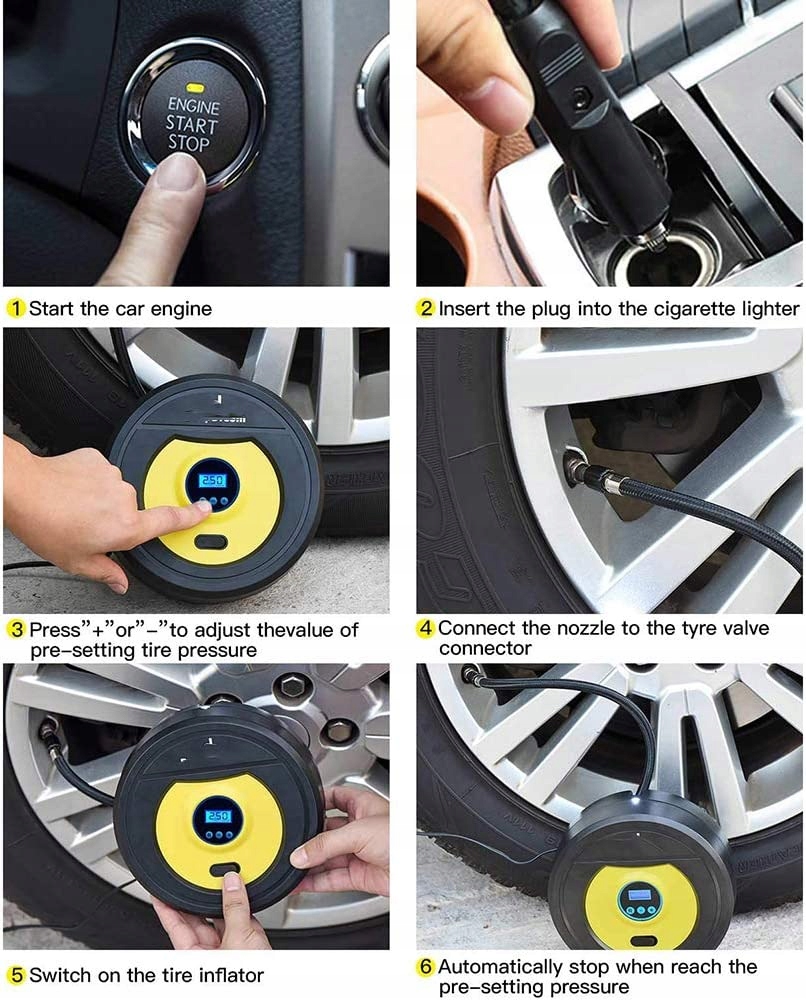 ENGINE
START
STOP

1 Start the car engine

2 Insert the plug into the cigarette lighter

250

3 Press"+"or"-"to adjust thevalue of pre-setting tire pressure

4 Connect the nozzle to the tyre valve connector

250

5 Switch on the tire inflator

6 Automatically stop when reach the pre-setting pressure