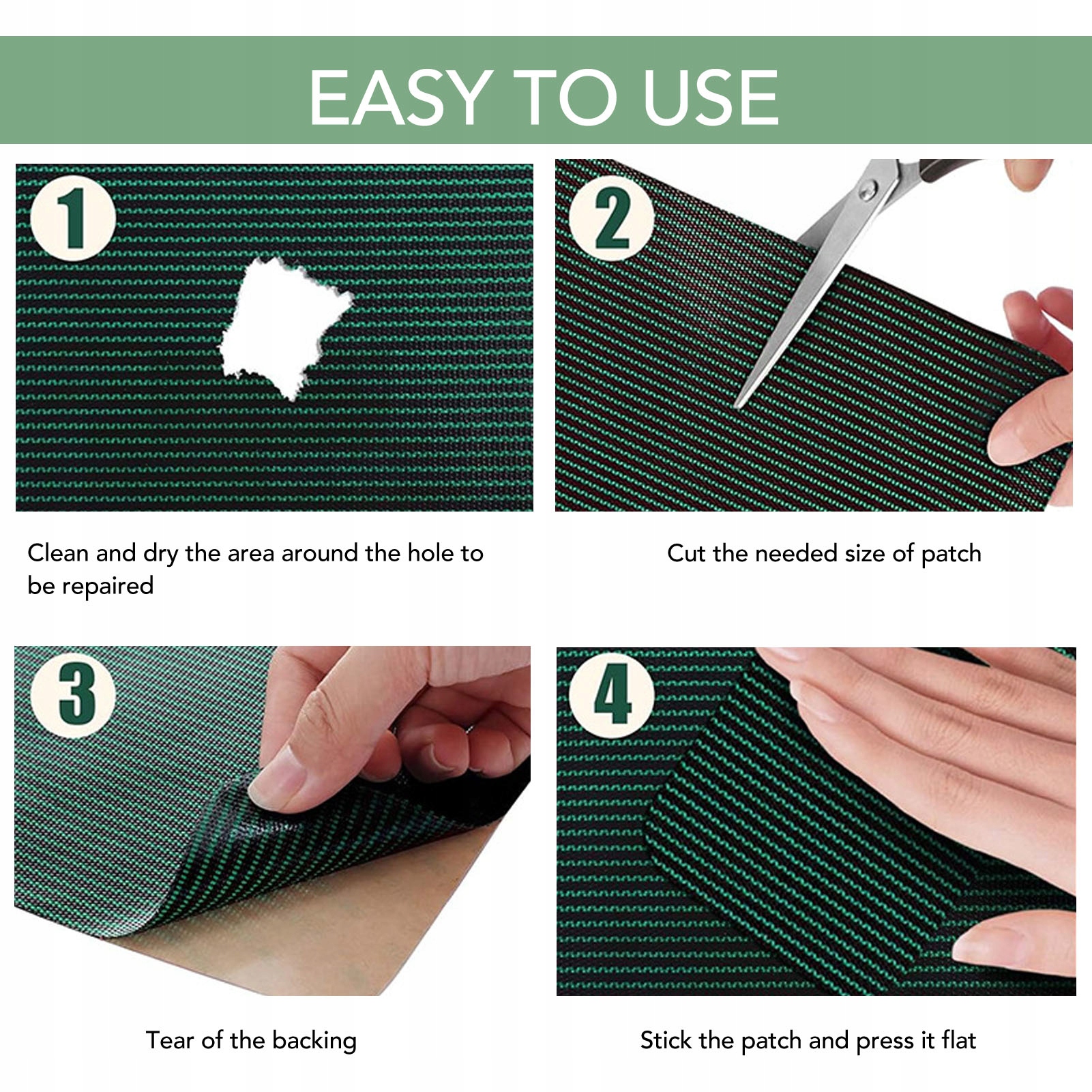 EASY TO USE

1

Clean and dry the area around the hole to be repaired

2

Cut the needed size of patch

3

Tear of the backing

4

Stick the patch and press it flat