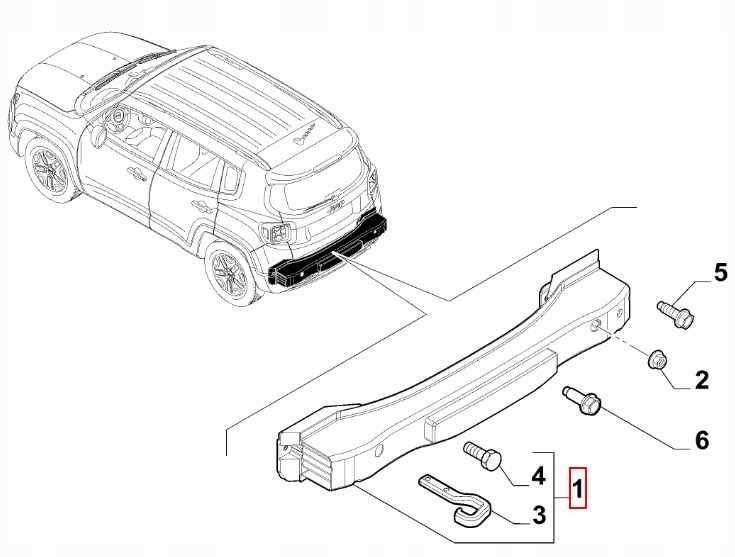 5
2
6
4
1
3