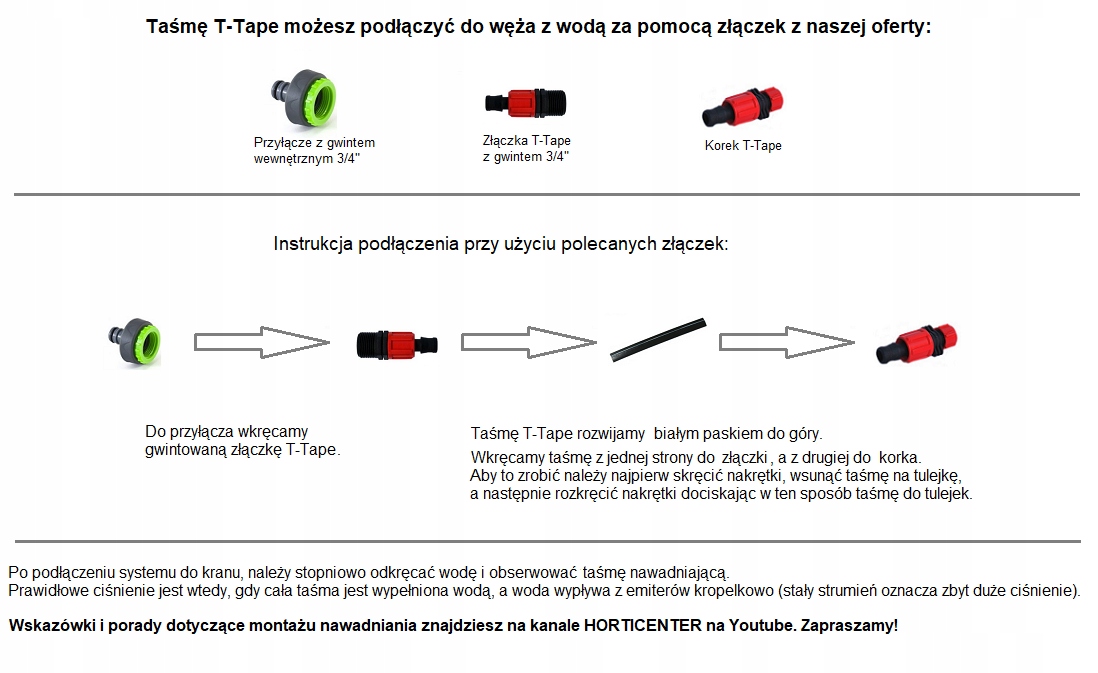 Taśmę T-Tape możesz podłączyć do węża z wodą za pomocą złączek z naszej oferty:

Przyłącze z gwintem wewnętrznym 3/4"

Złączka T-Tape z gwintem 3/4"

Korek T-Tape

Instrukcja podłączenia przy użyciu polecanych złączek:

Do przyłącza wkręcamy gwintowaną złączkę T-Tape.

Taśmę T-Tape rozwijamy białym paskiem do góry.
Wkręcamy taśmę z jednej strony do złączki , a z drugiej do korka.
Aby to zrobić należy najpierw skręcić nakrętki, wsunąć taśmę na tulejkę, a następnie rozkręcić nakrętki dociskając w ten sposób taśmę do tulejek.

Po podłączeniu systemu do kranu, należy stopniowo odkręcać wodę i obserwować taśmę nawadniającą.
Prawidłowe ciśnienie jest wtedy, gdy cała taśma jest wypełniona wodą, a woda wypływa z emiterów kropelkowo (stały strumień oznacza zbyt duże ciśnienie).

Wskazówki i porady dotyczące montażu nawadniania znajdziesz na kanale HORTICENTER na Youtube. Zapraszamy!