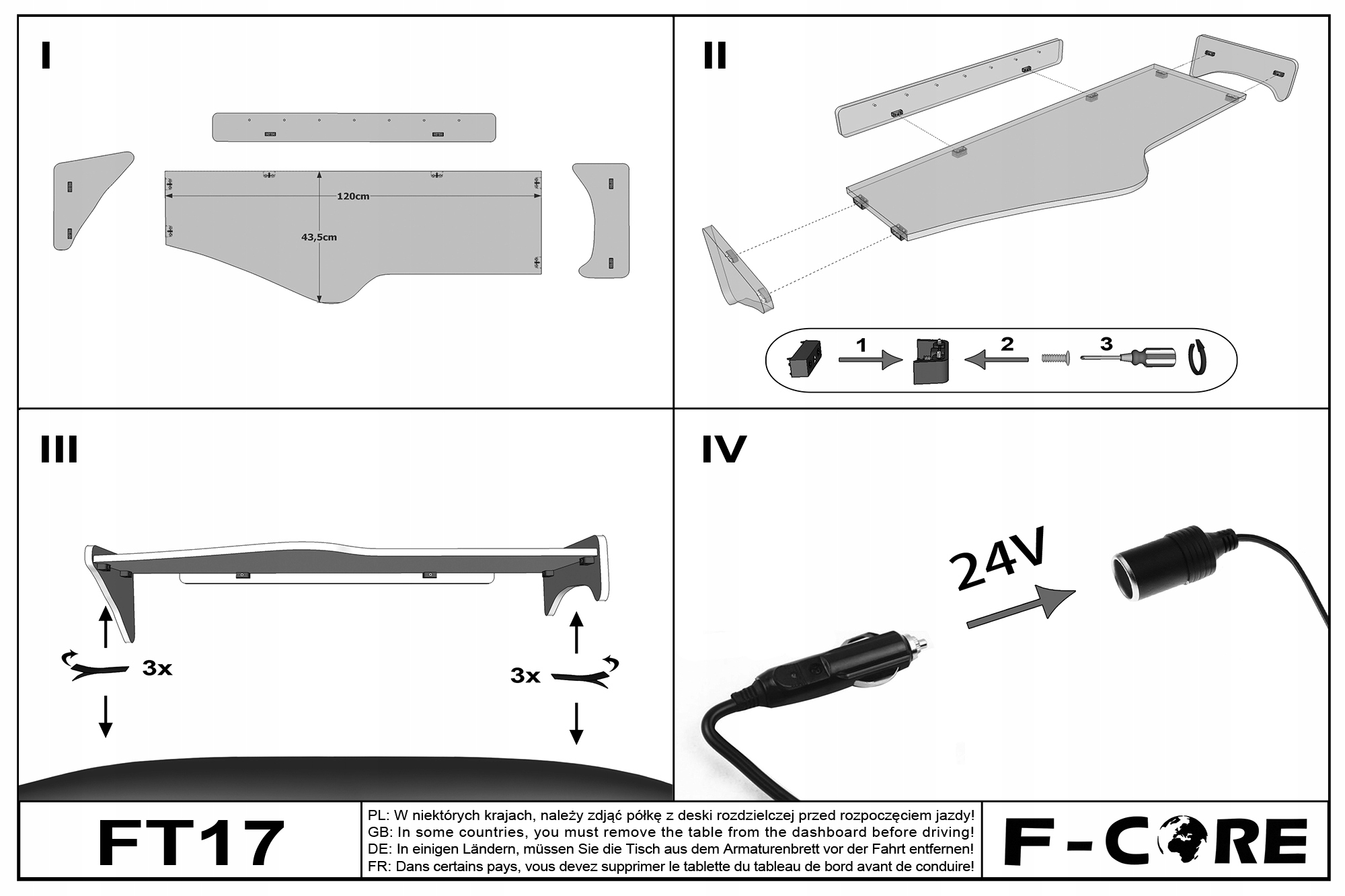 I

120cm

43,5cm

II

1

2

3

III

3x

3x

IV

24V

FT17

PL: W niektórych krajach, należy zdjąć półkę z deski rozdzielczej przed rozpoczęciem jazdy!
GB: In some countries, you must remove the table from the dashboard before driving!
DE: In einigen Ländern, müssen Sie die Tisch aus dem Armaturenbrett vor der Fahrt entfernen!
FR: Dans certains pays, vous devez supprimer le tablette du tableau de bord avant de conduire!

F-CORE