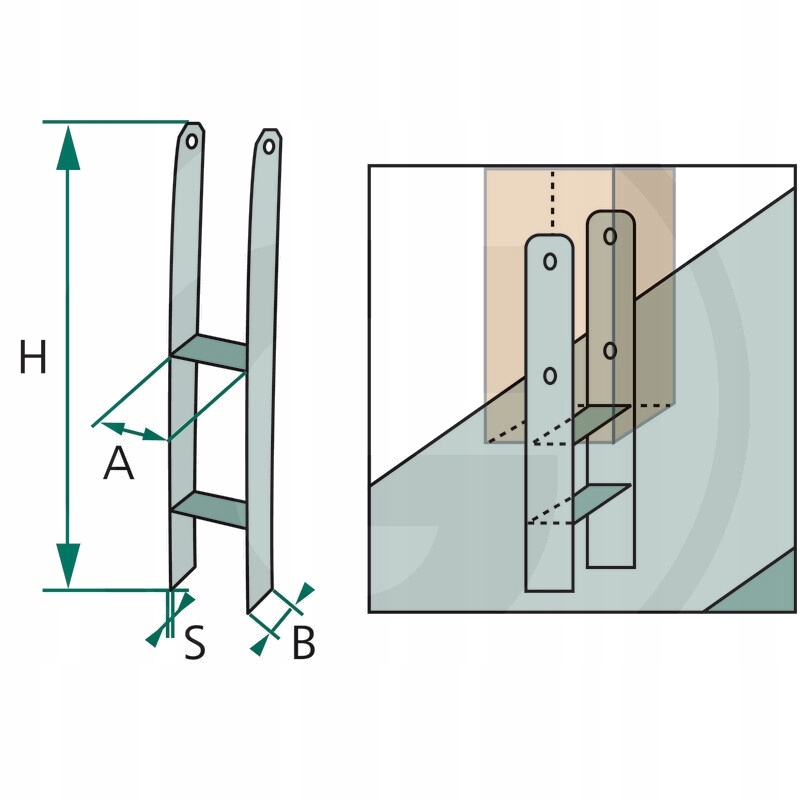 H
A
S
B