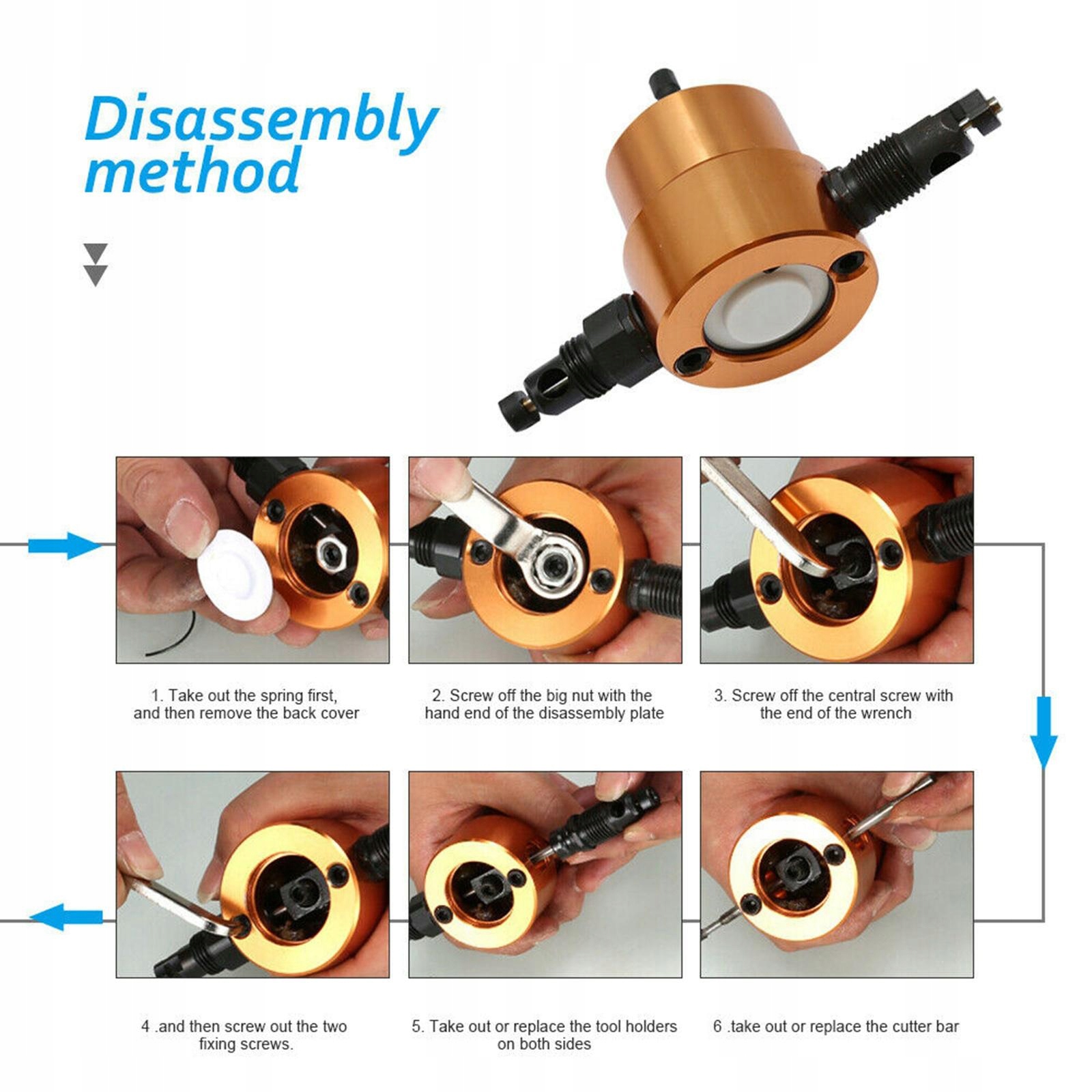 Disassembly method

1. Take out the spring first, and then remove the back cover

2. Screw off the big nut with the hand end of the disassembly plate

3. Screw off the central screw with the end of the wrench

4 .and then screw out the two fixing screws.

5. Take out or replace the tool holders on both sides

6 .take out or replace the cutter bar