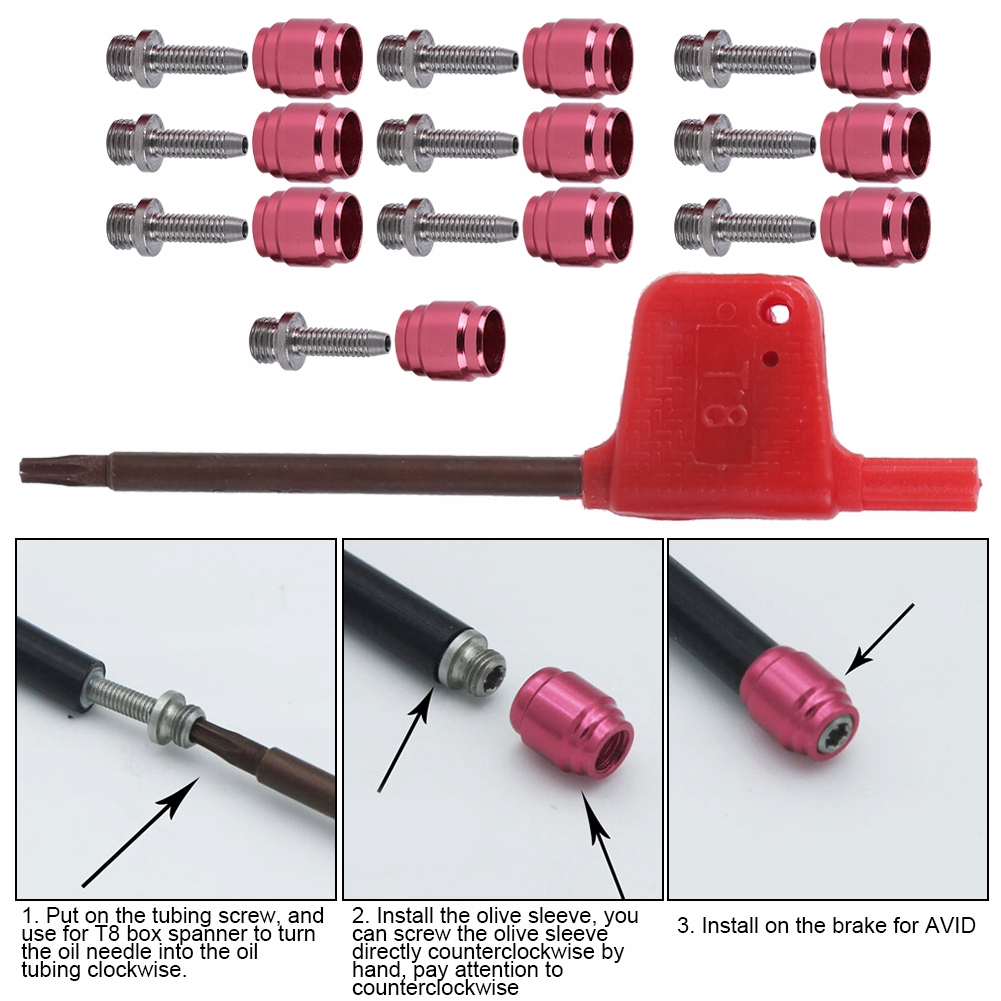 T8

1. Put on the tubing screw, and use for T8 box spanner to turn the oil needle into the oil tubing clockwise.

2. Install the olive sleeve, you can screw the olive sleeve directly counterclockwise by hand, pay attention to counterclockwise

3. Install on the brake for AVID