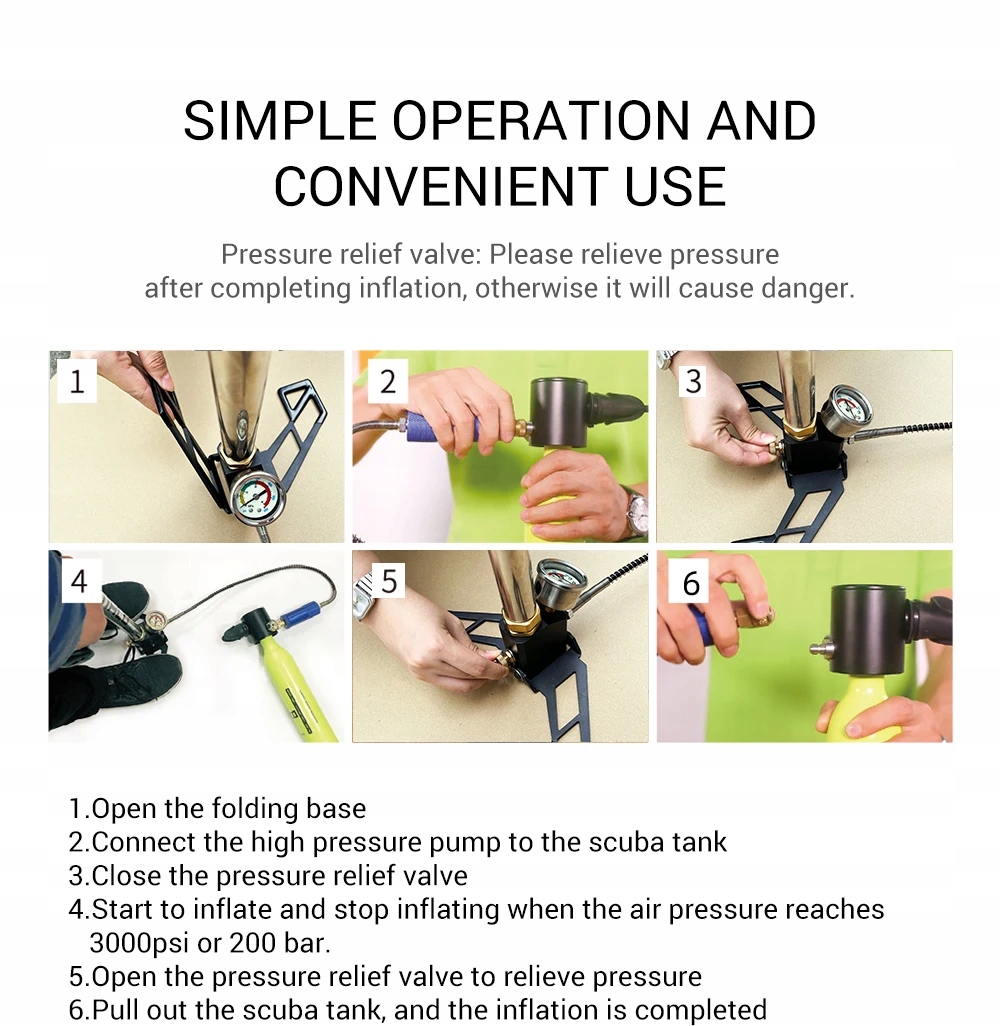 SIMPLE OPERATION AND CONVENIENT USE

Pressure relief valve: Please relieve pressure after completing inflation, otherwise it will cause danger.

1

2

3

4

5

6

1.Open the folding base
2.Connect the high pressure pump to the scuba tank
3.Close the pressure relief valve
4.Start to inflate and stop inflating when the air pressure reaches 3000psi or 200 bar.
5.Open the pressure relief valve to relieve pressure
6.Pull out the scuba tank, and the inflation is completed