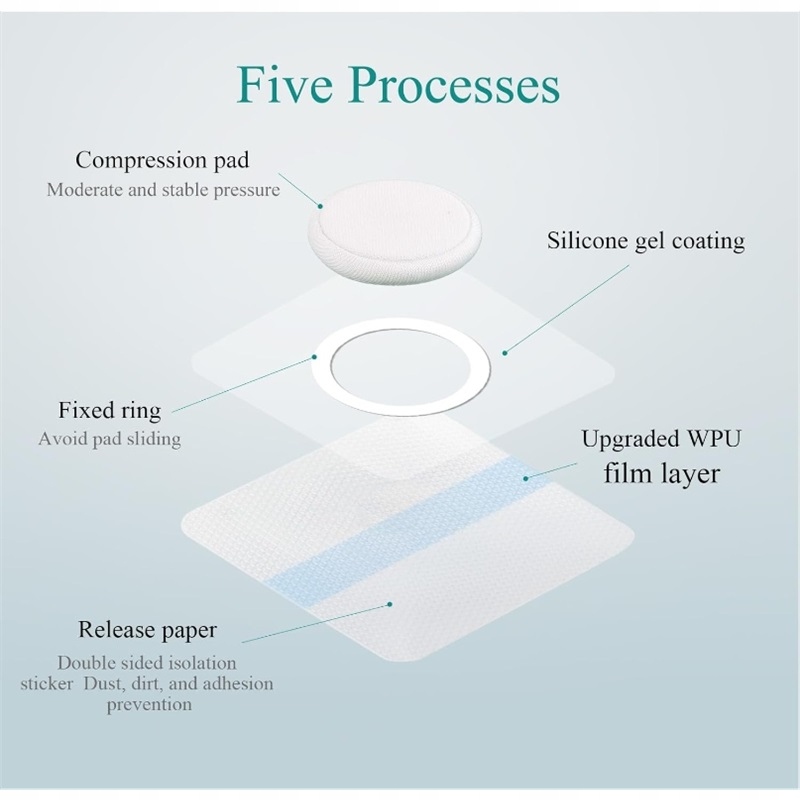 Five Processes

Compression pad
Moderate and stable pressure

Silicone gel coating

Fixed ring
Avoid pad sliding

Upgraded WPU
film layer

Release paper
Double sided isolation sticker Dust, dirt, and adhesion prevention