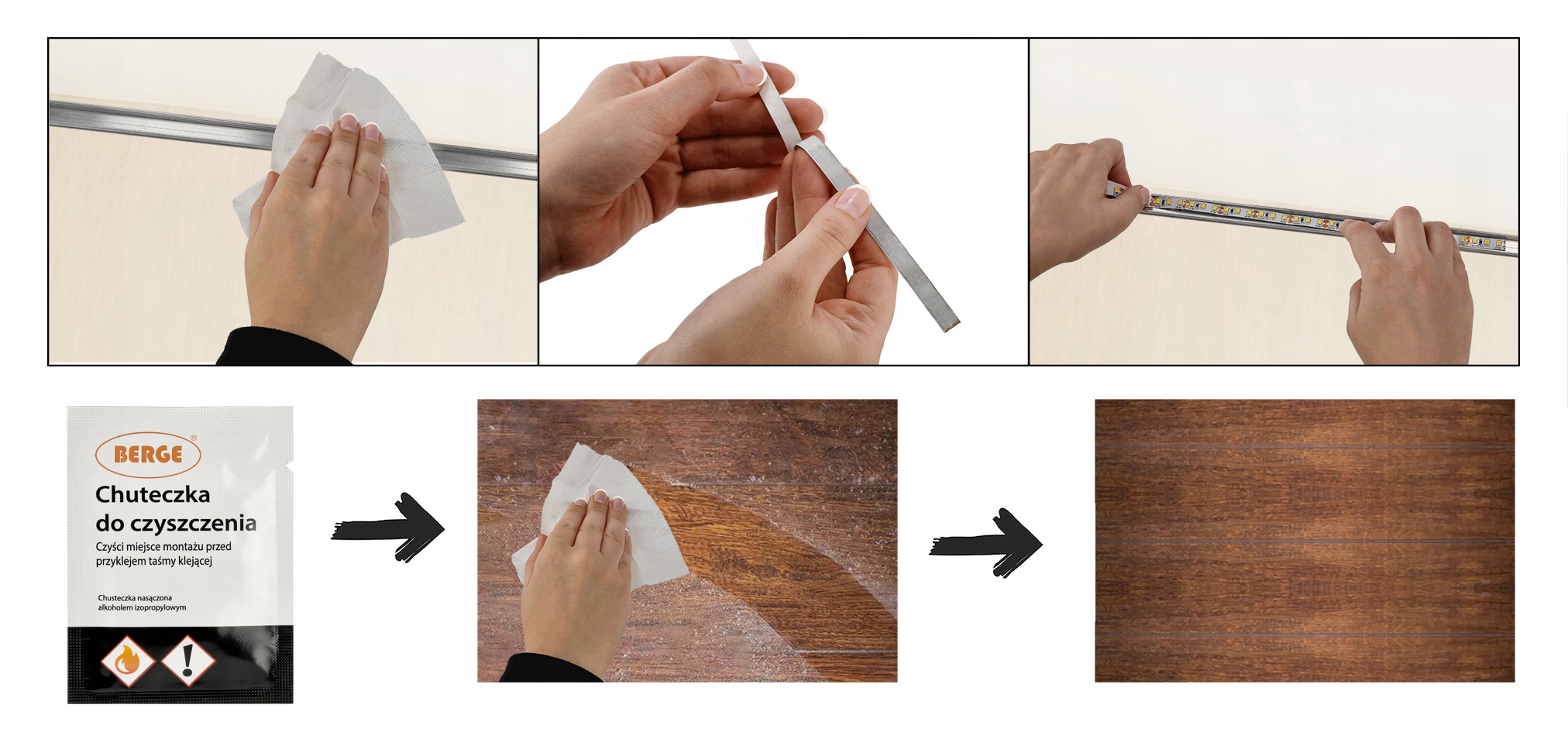 BERGE®

Chuteczka do czyszczenia

Czyści miejsce montażu przed przyklejem taśmy klejącej

Chusteczka nasączona alkoholem izopropylowym