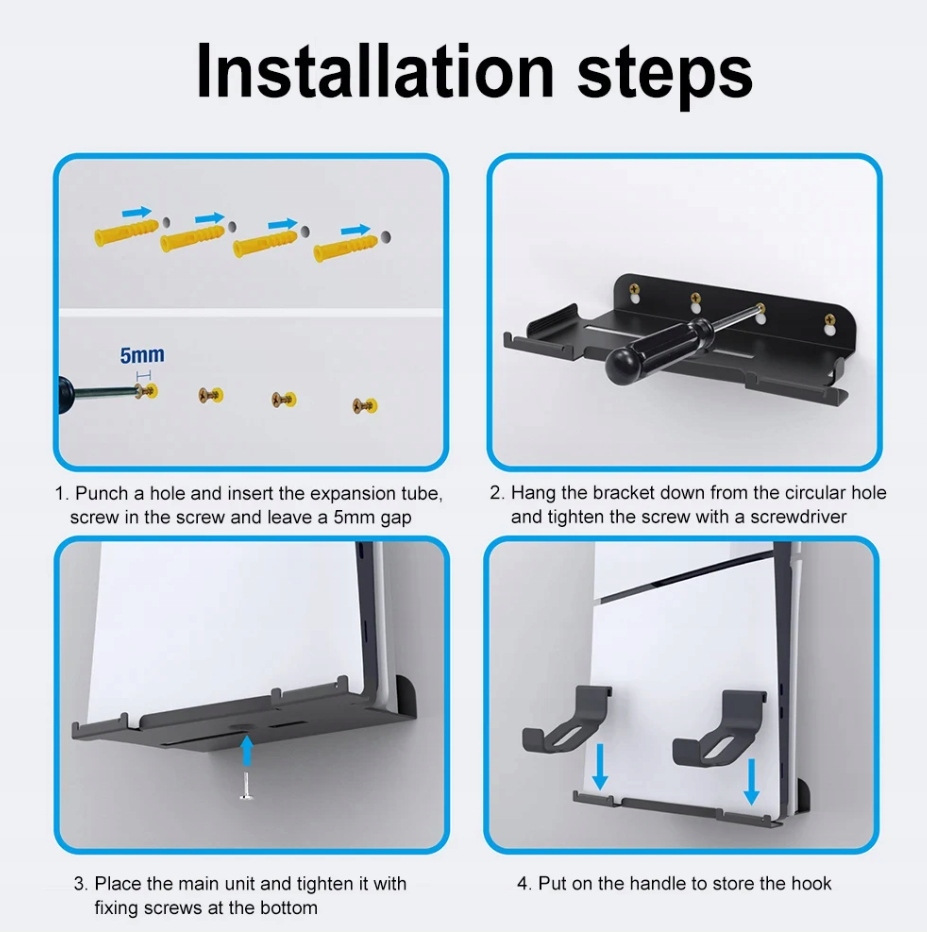 Installation steps

5mm

1. Punch a hole and insert the expansion tube, screw in the screw and leave a 5mm gap

2. Hang the bracket down from the circular hole and tighten the screw with a screwdriver

3. Place the main unit and tighten it with fixing screws at the bottom

4. Put on the handle to store the hook