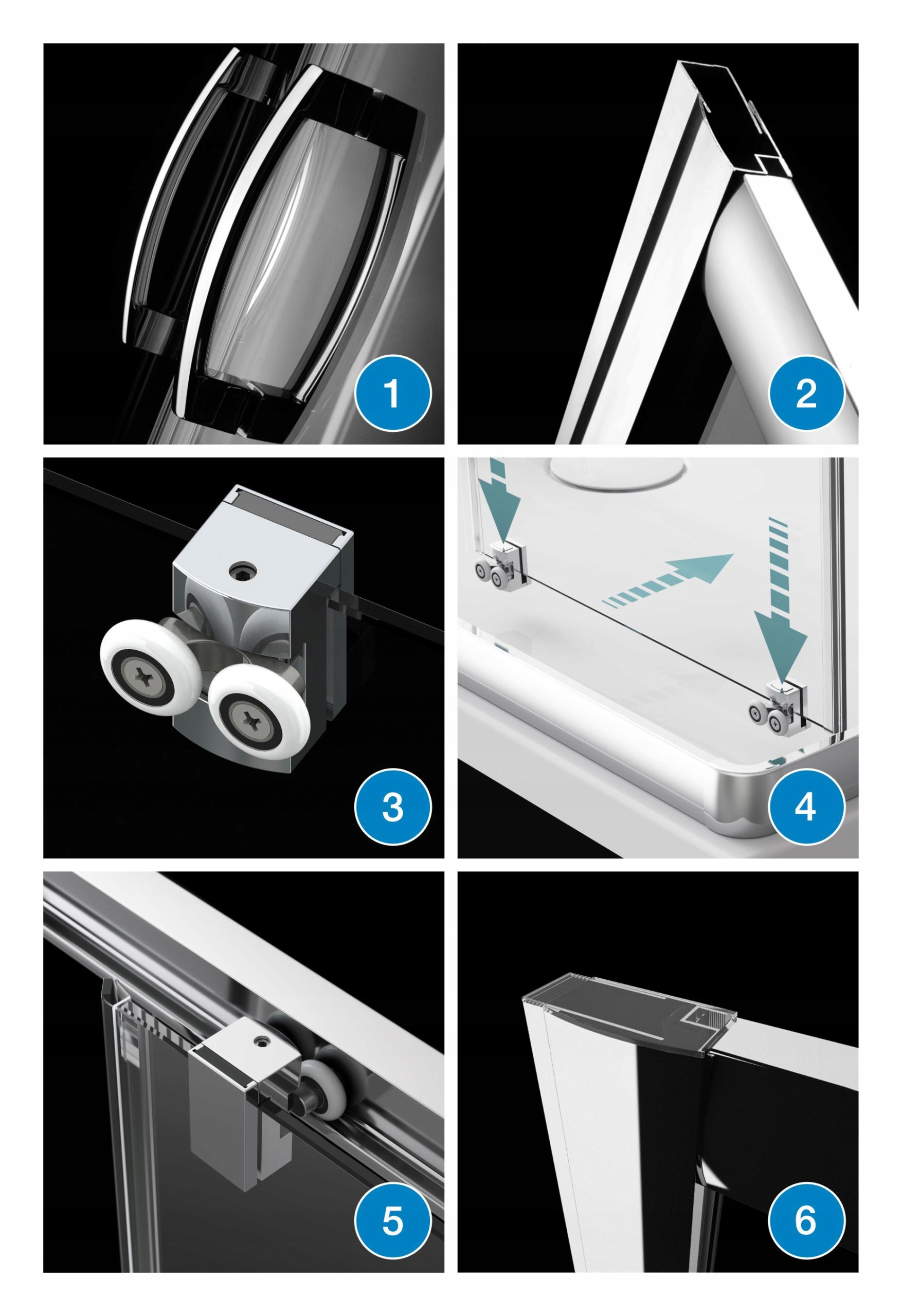 1
2
3
4
5
6