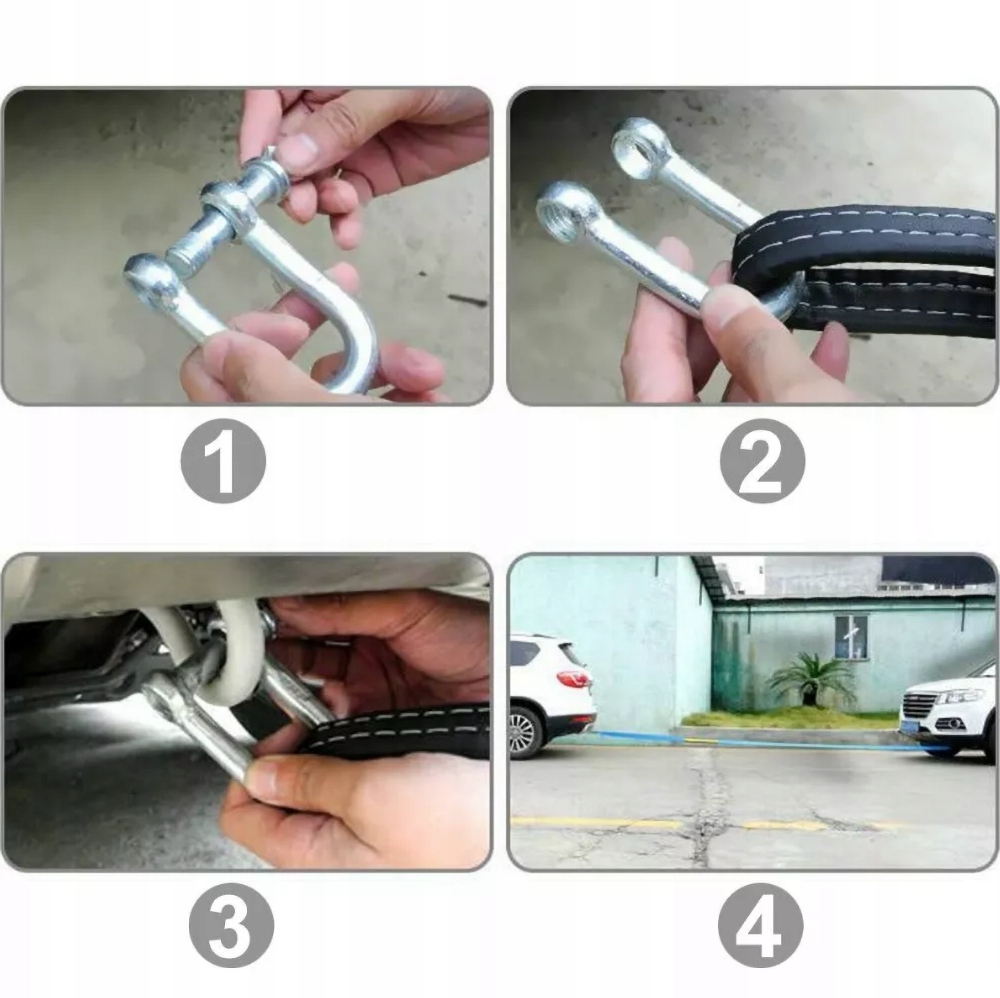 1

2

3

4