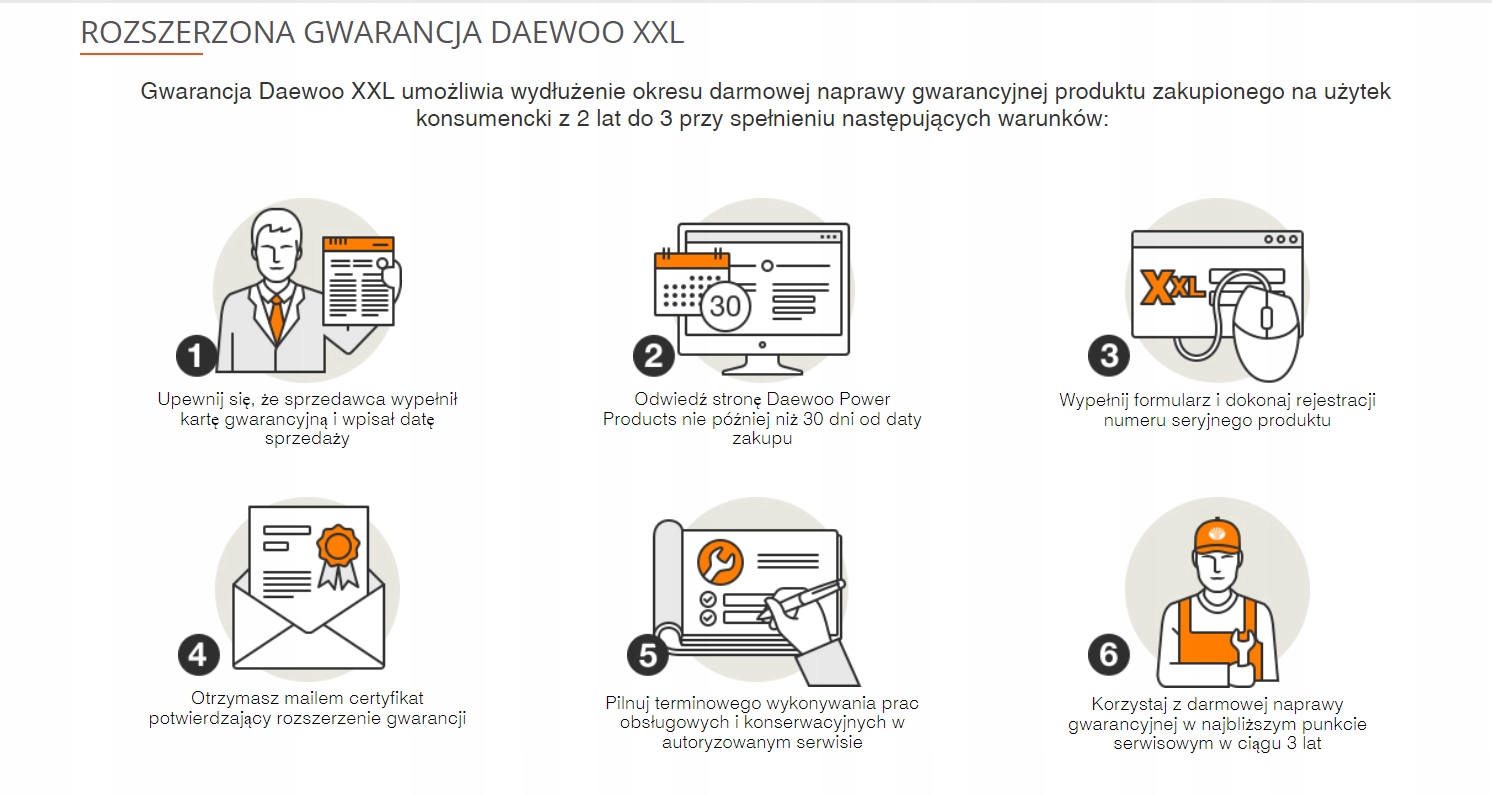 ROZSZERZONA GWARANCJA DAEWOO XXL

Gwarancja Daewoo XXL umożliwia wydłużenie okresu darmowej naprawy gwarancyjnej produktu zakupionego na użytek konsumencki z 2 lat do 3 przy spełnieniu następujących warunków:

1
Upewnij się, że sprzedawca wypełnił kartę gwarancyjną i wpisał datę sprzedaży

30
2
Odwiedź stronę Daewoo Power Products nie później niż 30 dni od daty zakupu

XXL
3
Wypełnij formularz i dokonaj rejestracji numeru seryjnego produktu

4
Otrzymasz mailem certyfikat potwierdzający rozszerzenie gwarancji

5
Pilnuj terminowego wykonywania prac obsługowych i konserwacyjnych w autoryzowanym serwisie

6
Korzystaj z darmowej naprawy gwarancyjnej w najbliższym punkcie serwisowym w ciągu 3 lat