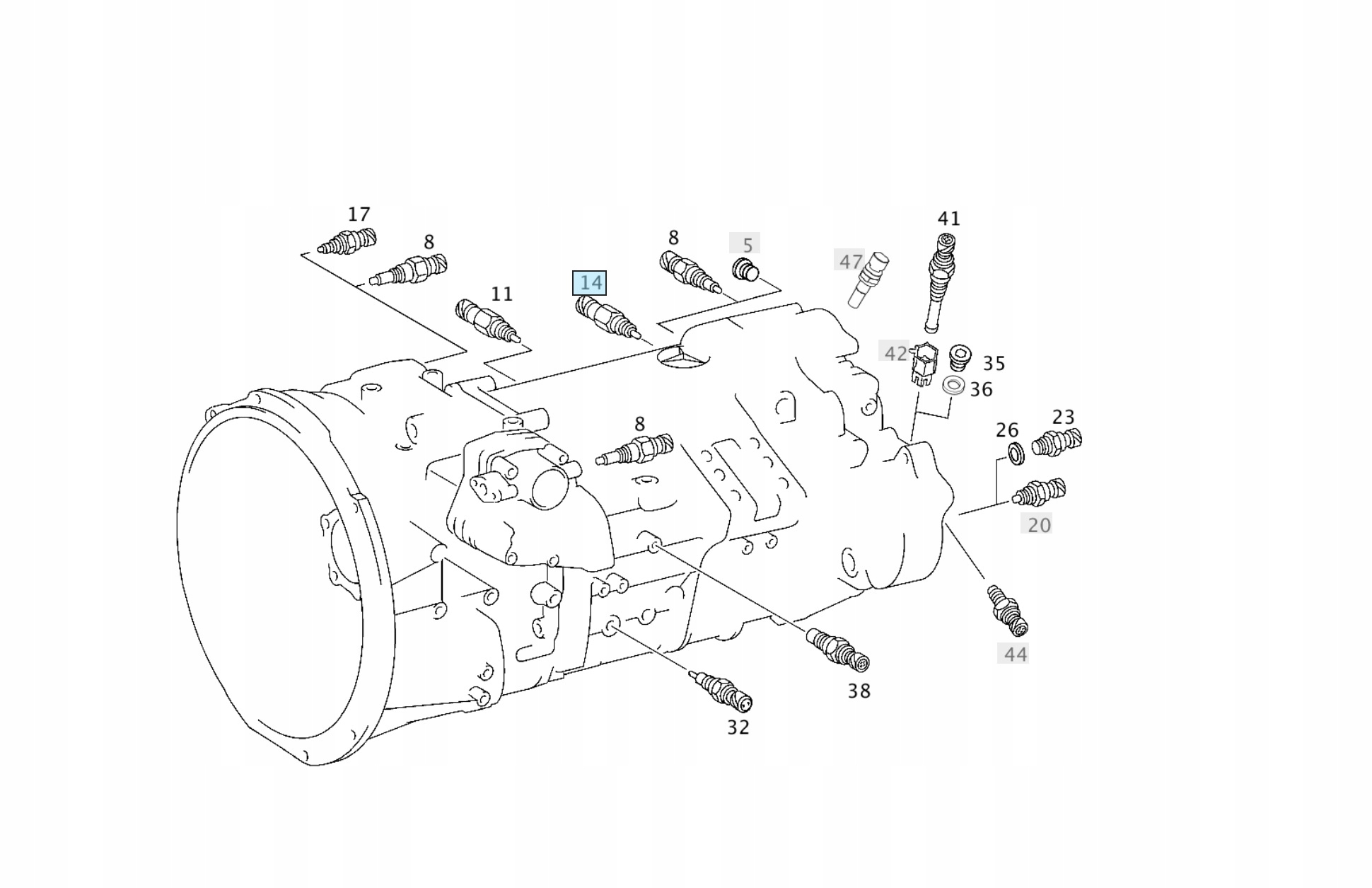 17
8
11
14
8
5
47
41
42
35
36
8
26
23
20
44
38
32