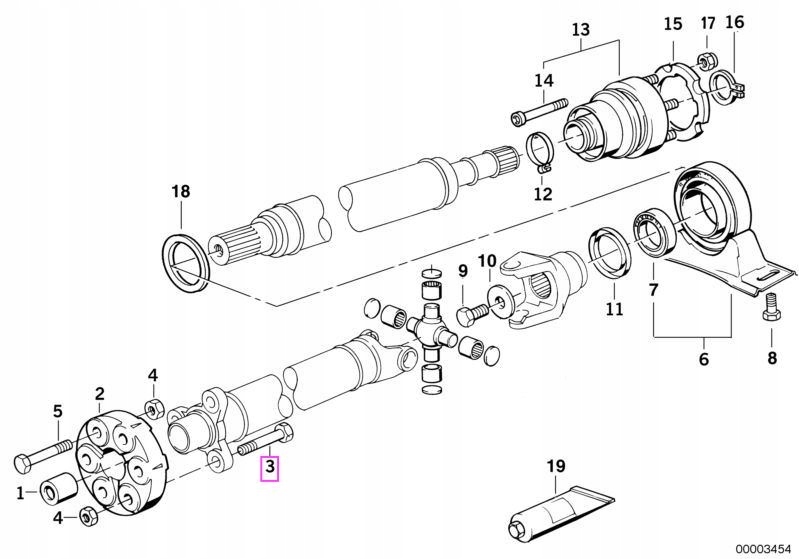 13
15
17
16
14
12
18
9
10
11
7
6
8
4
2
5
3
1
4
19
00003454