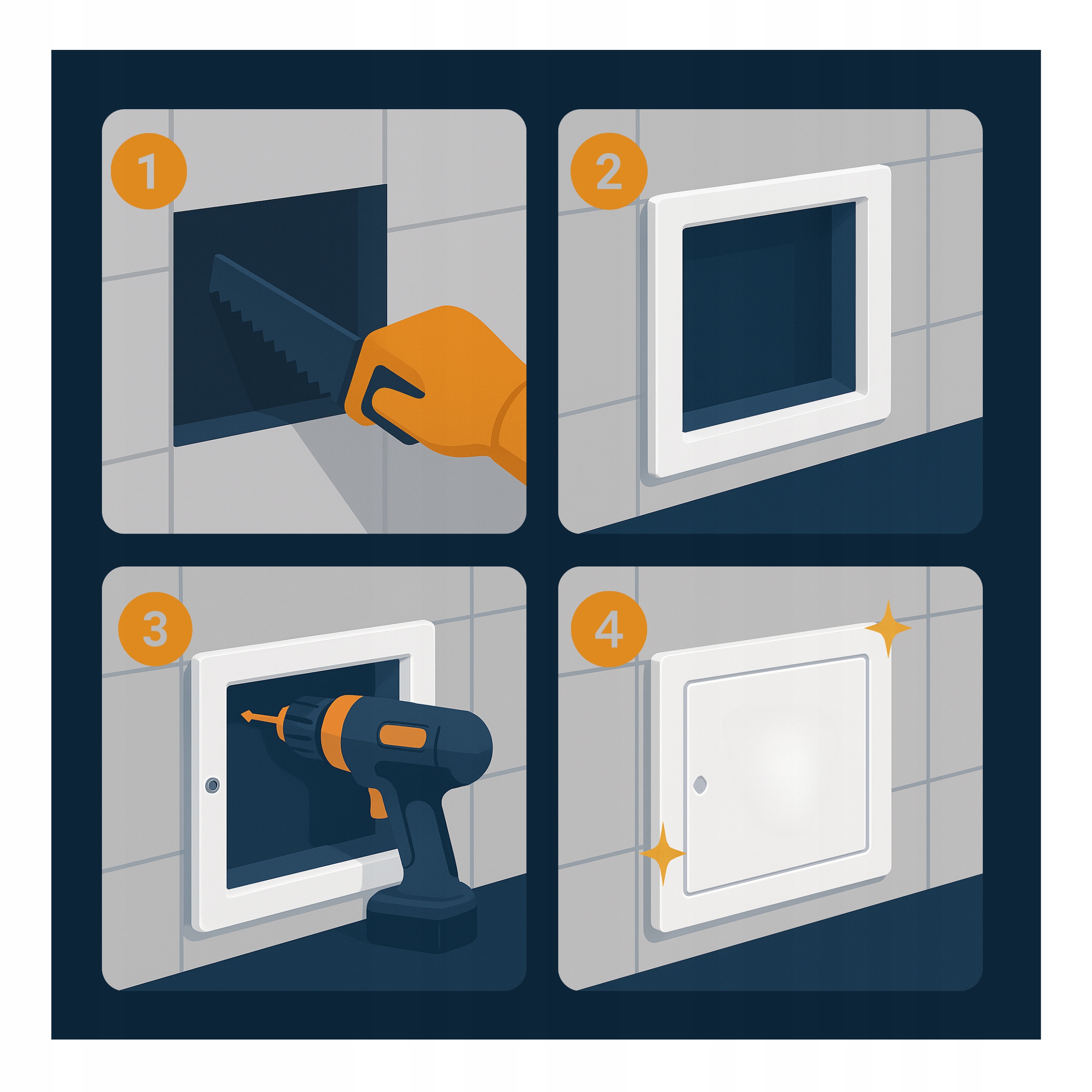 1

2

3

4