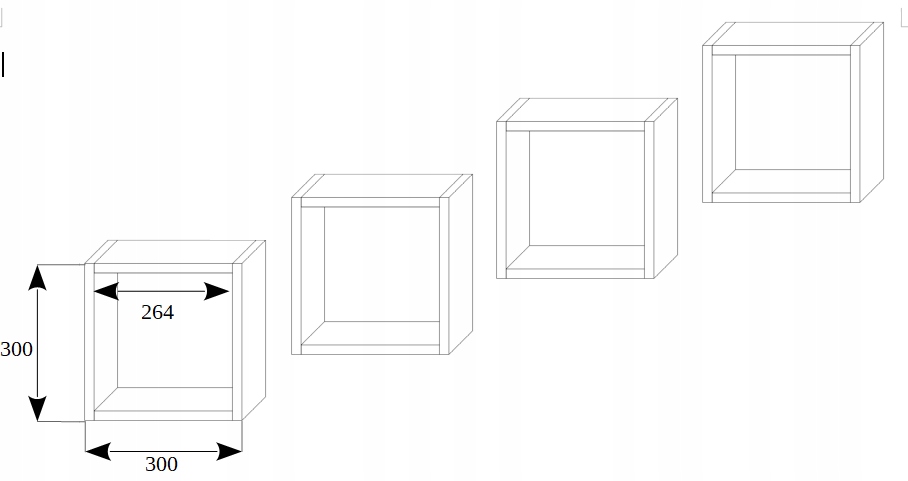 264
300
300