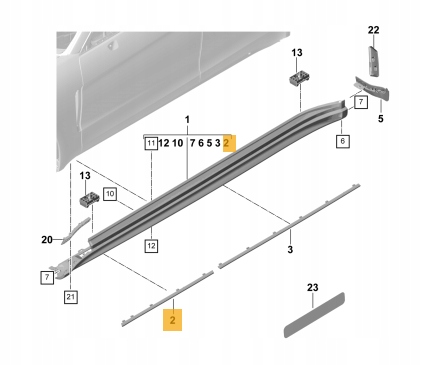 22
13
7
5
1
11 12 10 7 6 5 3 2
6
13
10
20
12
3
7
21
2
23