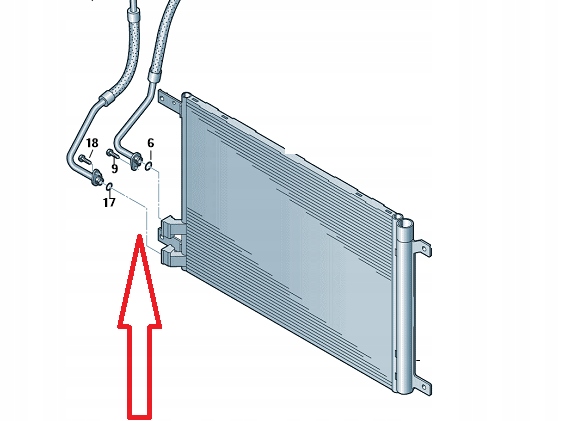 18
9
6
17