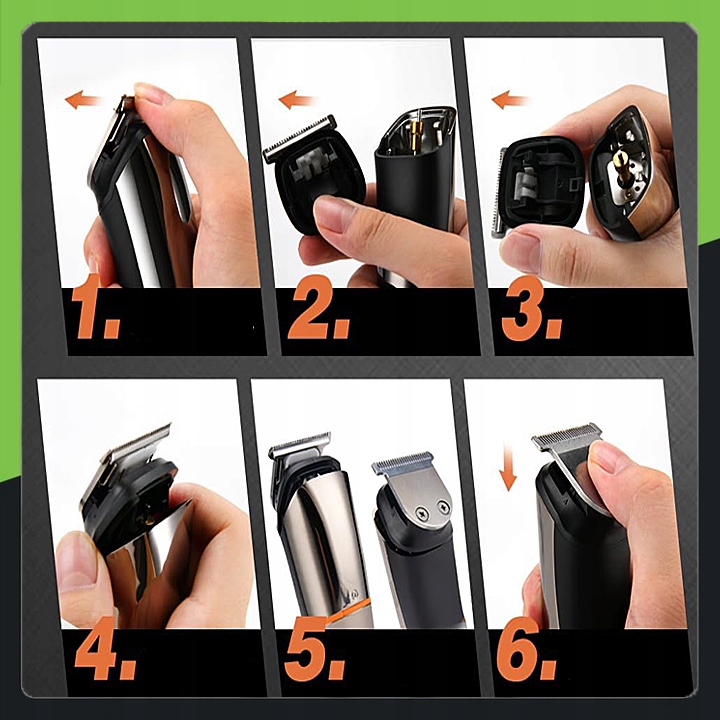 1.

2.

3.

4.

5.

6.