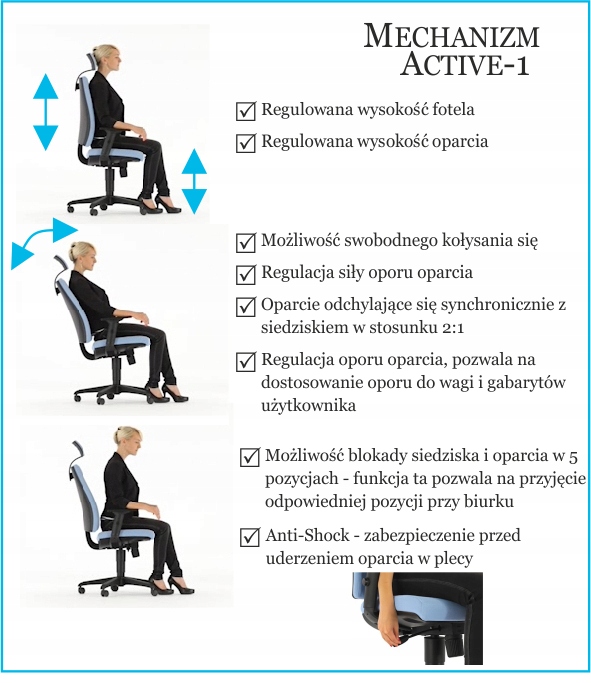 MECHANIZM ACTIVE-1

☑ Regulowana wysokość fotela

☑ Regulowana wysokość oparcia

☑ Możliwość swobodnego kołysania się

☑ Regulacja siły oporu oparcia

☑ Oparcie odchylające się synchronicznie z siedziskiem w stosunku 2:1

☑ Regulacja oporu oparcia, pozwala na dostosowanie oporu do wagi i gabarytów użytkownika

☑ Możliwość blokady siedziska i oparcia w 5 pozycjach - funkcja ta pozwala na przyjęcie odpowiedniej pozycji przy biurku

☑ Anti-Shock - zabezpieczenie przed uderzeniem oparcia w plecy