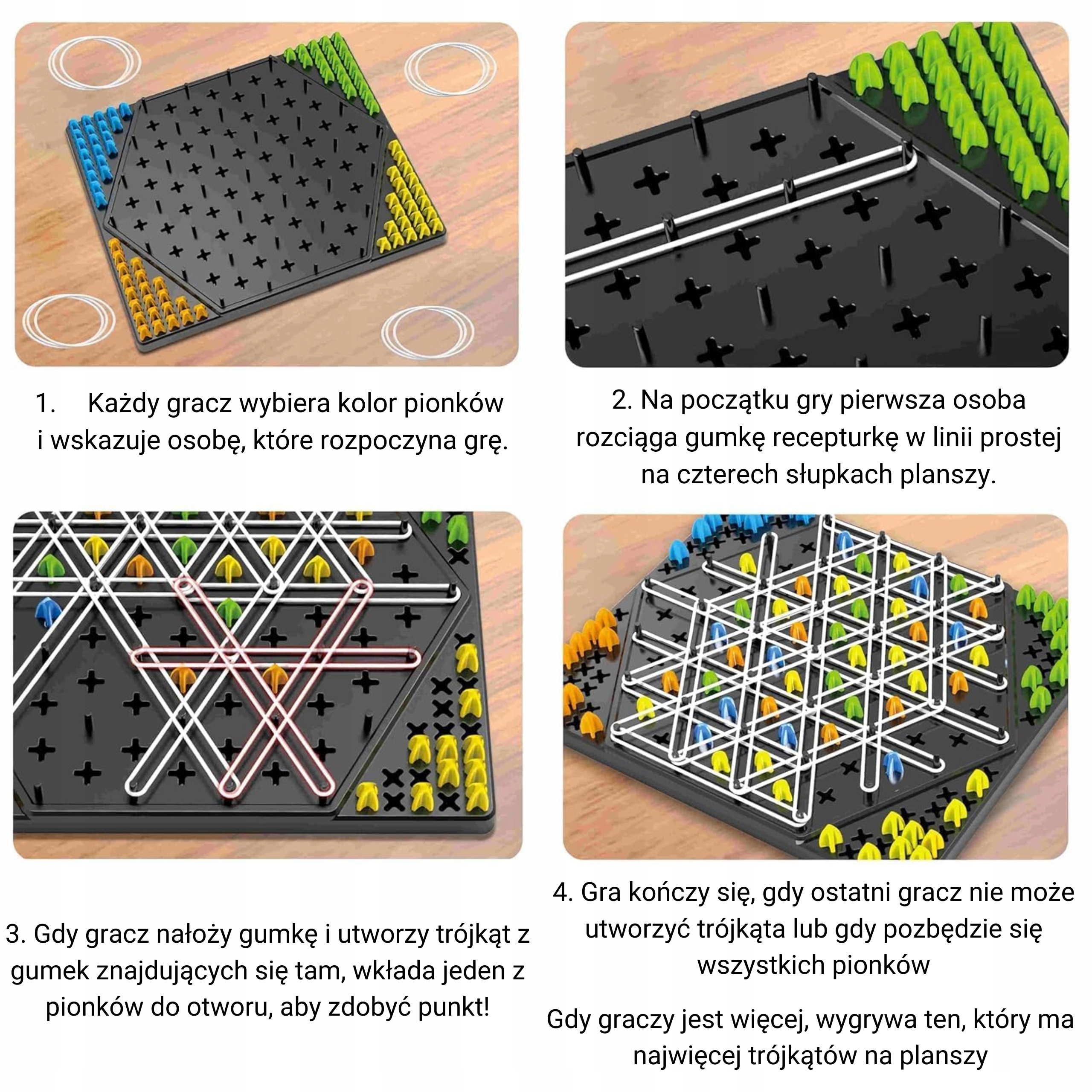 1. Każdy gracz wybiera kolor pionków i wskazuje osobę, które rozpoczyna grę.

2. Na początku gry pierwsza osoba rozciąga gumkę recepturkę w linii prostej na czterech słupkach planszy.

3. Gdy gracz nałoży gumkę i utworzy trójkąt z gumek znajdujących się tam, wkłada jeden z pionków do otworu, aby zdobyć punkt!

4. Gra kończy się, gdy ostatni gracz nie może utworzyć trójkąta lub gdy pozbędzie się wszystkich pionków

Gdy graczy jest więcej, wygrywa ten, który ma najwięcej trójkątów na planszy