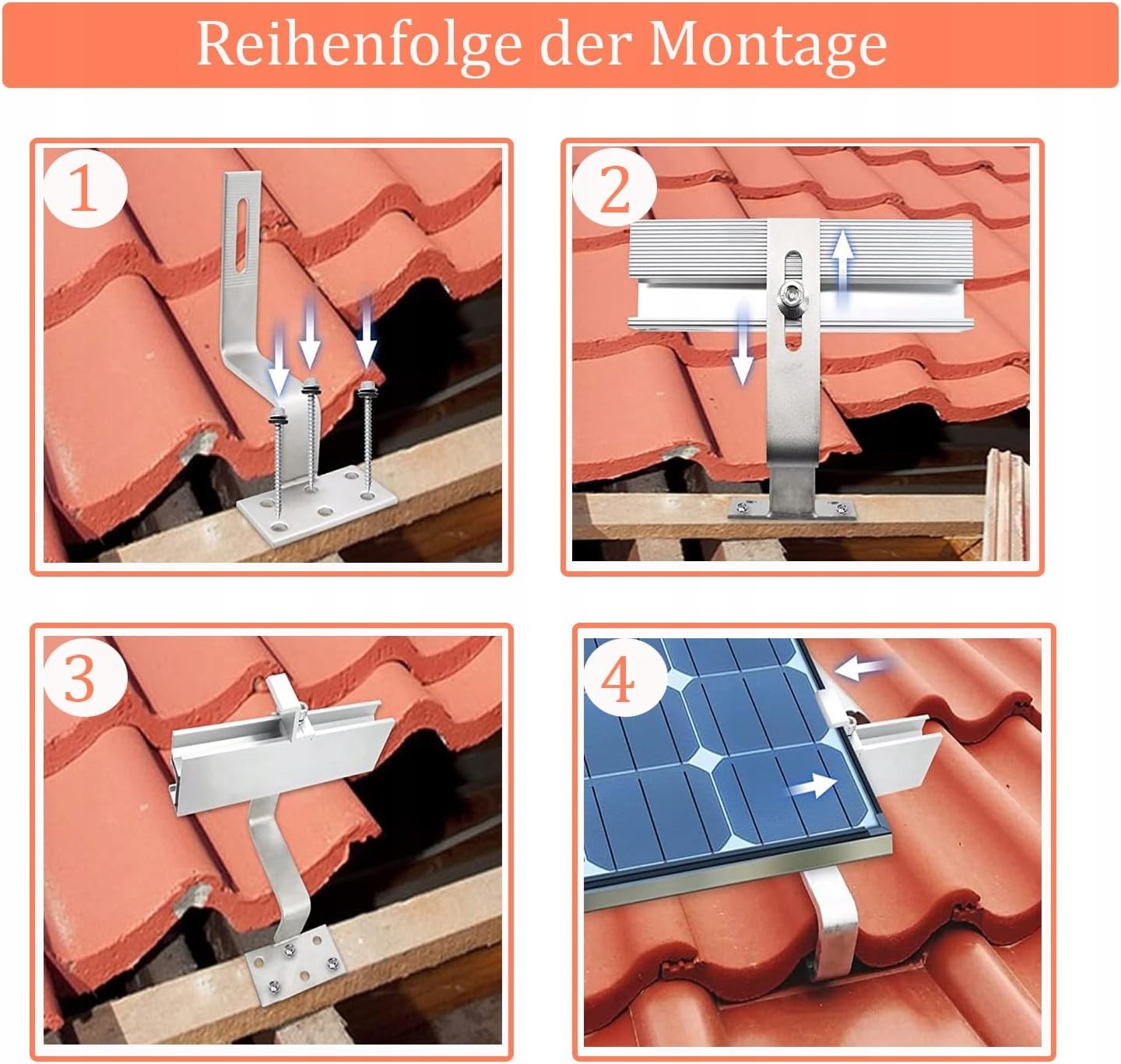 Reihenfolge der Montage

1

2

3

4