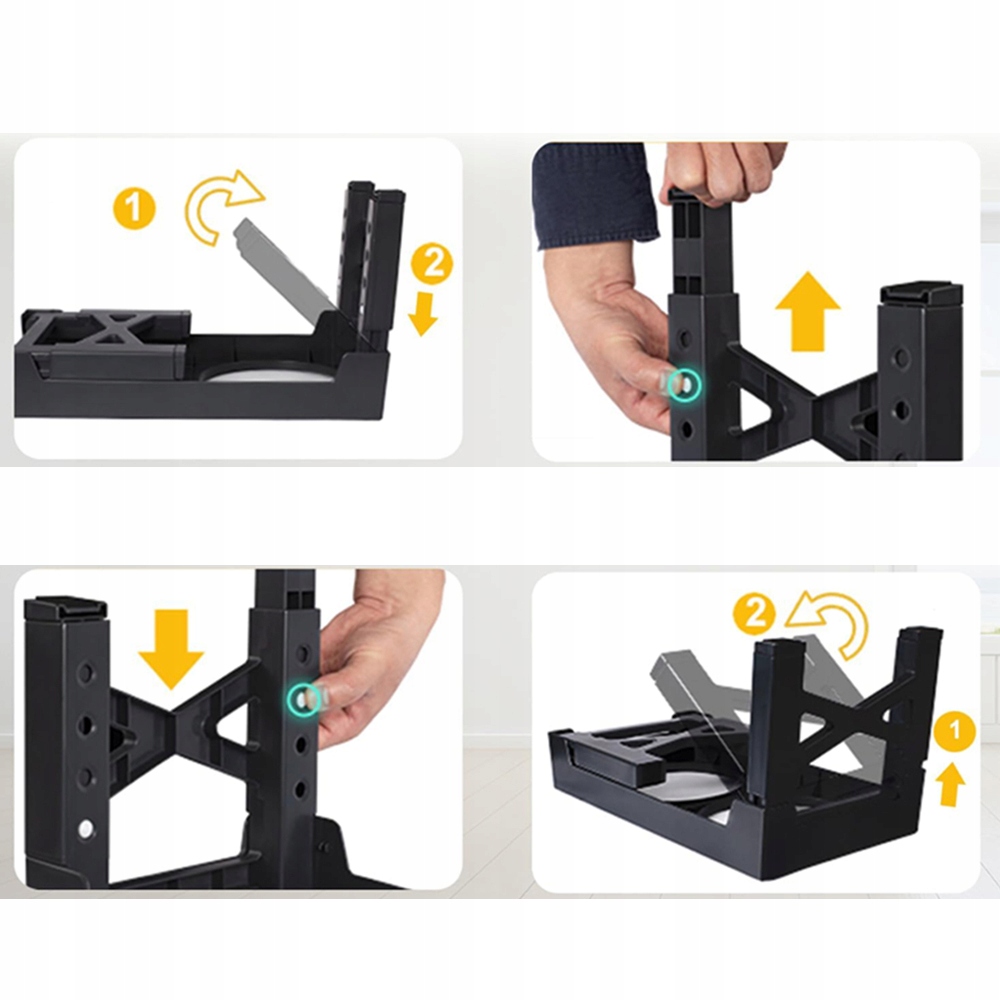 1
2
2
1