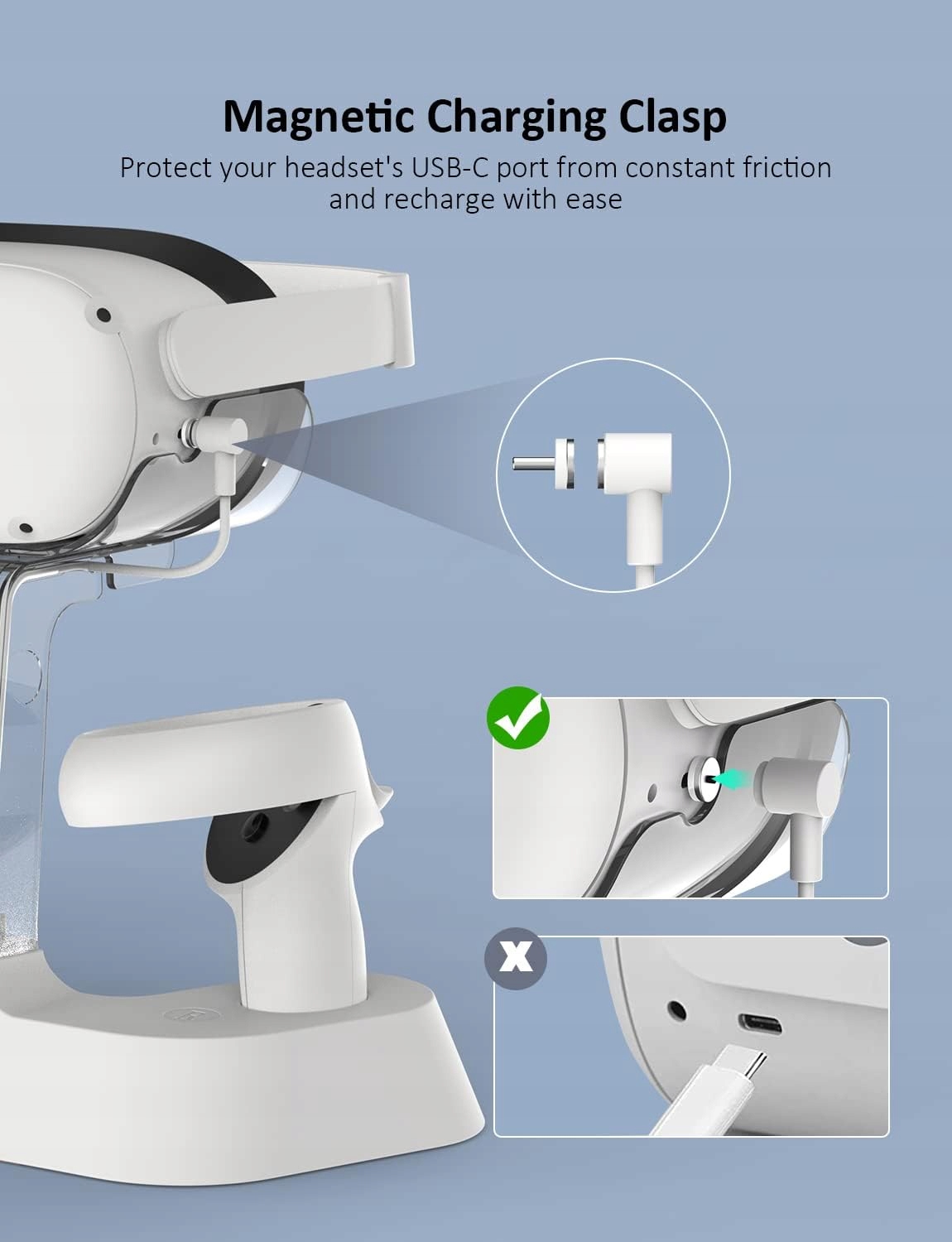 Magnetic Charging Clasp

Protect your headset's USB-C port from constant friction and recharge with ease