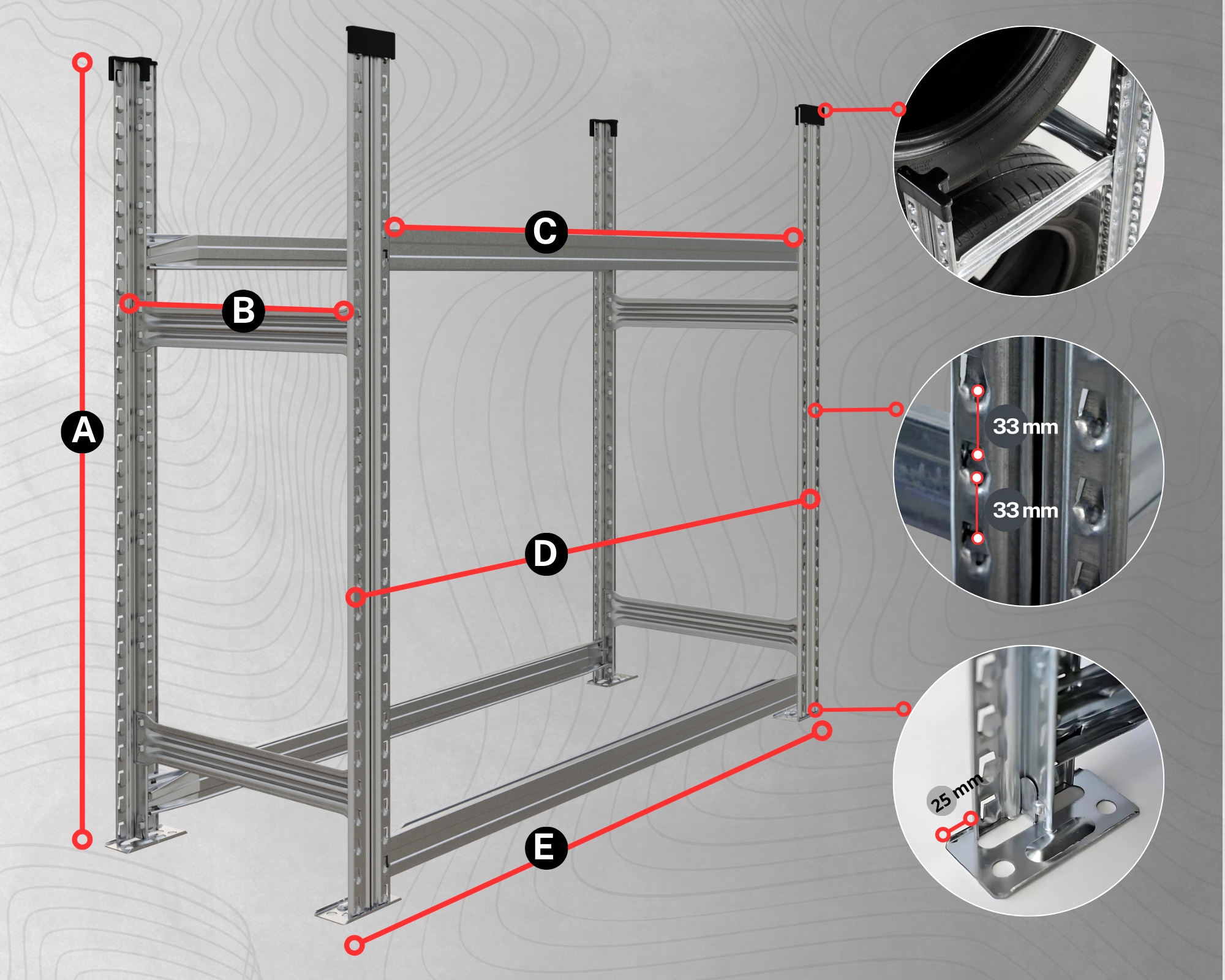 A

B

C

D

E

33 mm

33 mm

25 mm