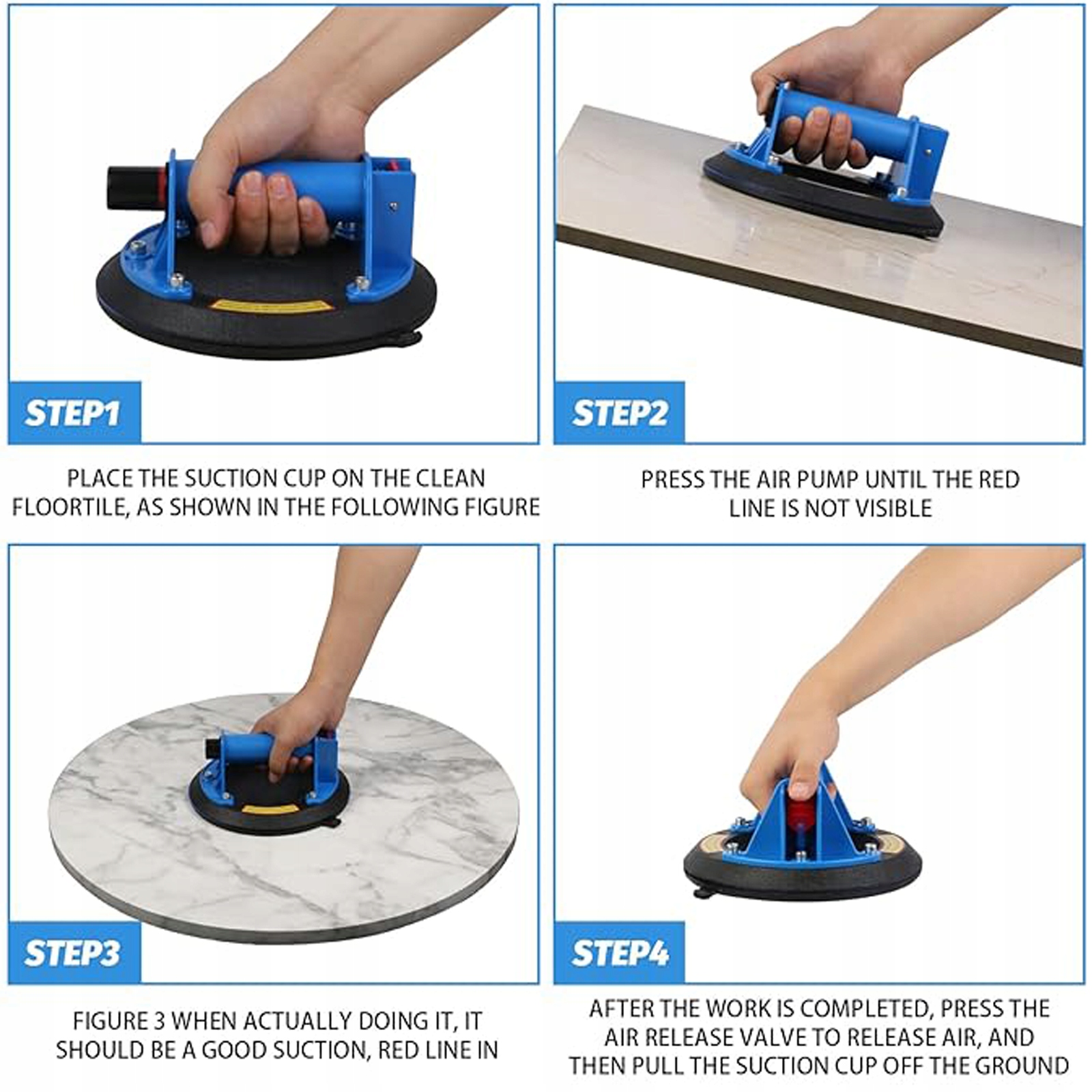 STEP1

PLACE THE SUCTION CUP ON THE CLEAN FLOORTILE, AS SHOWN IN THE FOLLOWING FIGURE

STEP2

PRESS THE AIR PUMP UNTIL THE RED LINE IS NOT VISIBLE

STEP3

FIGURE 3 WHEN ACTUALLY DOING IT, IT SHOULD BE A GOOD SUCTION, RED LINE IN

STEP4

AFTER THE WORK IS COMPLETED, PRESS THE AIR RELEASE VALVE TO RELEASE AIR, AND THEN PULL THE SUCTION CUP OFF THE GROUND