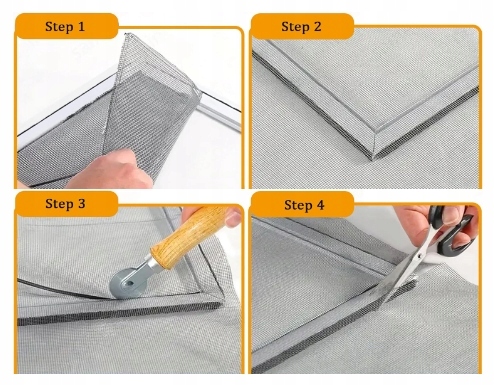 Step 1

Step 2

Step 3

Step 4