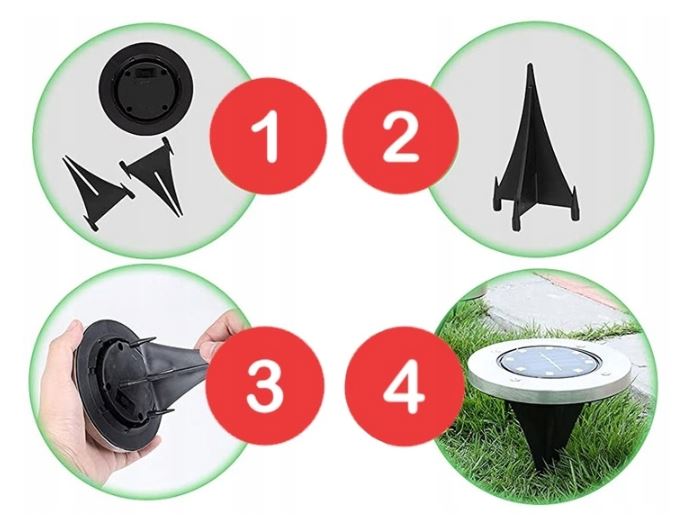 1
2
3
4