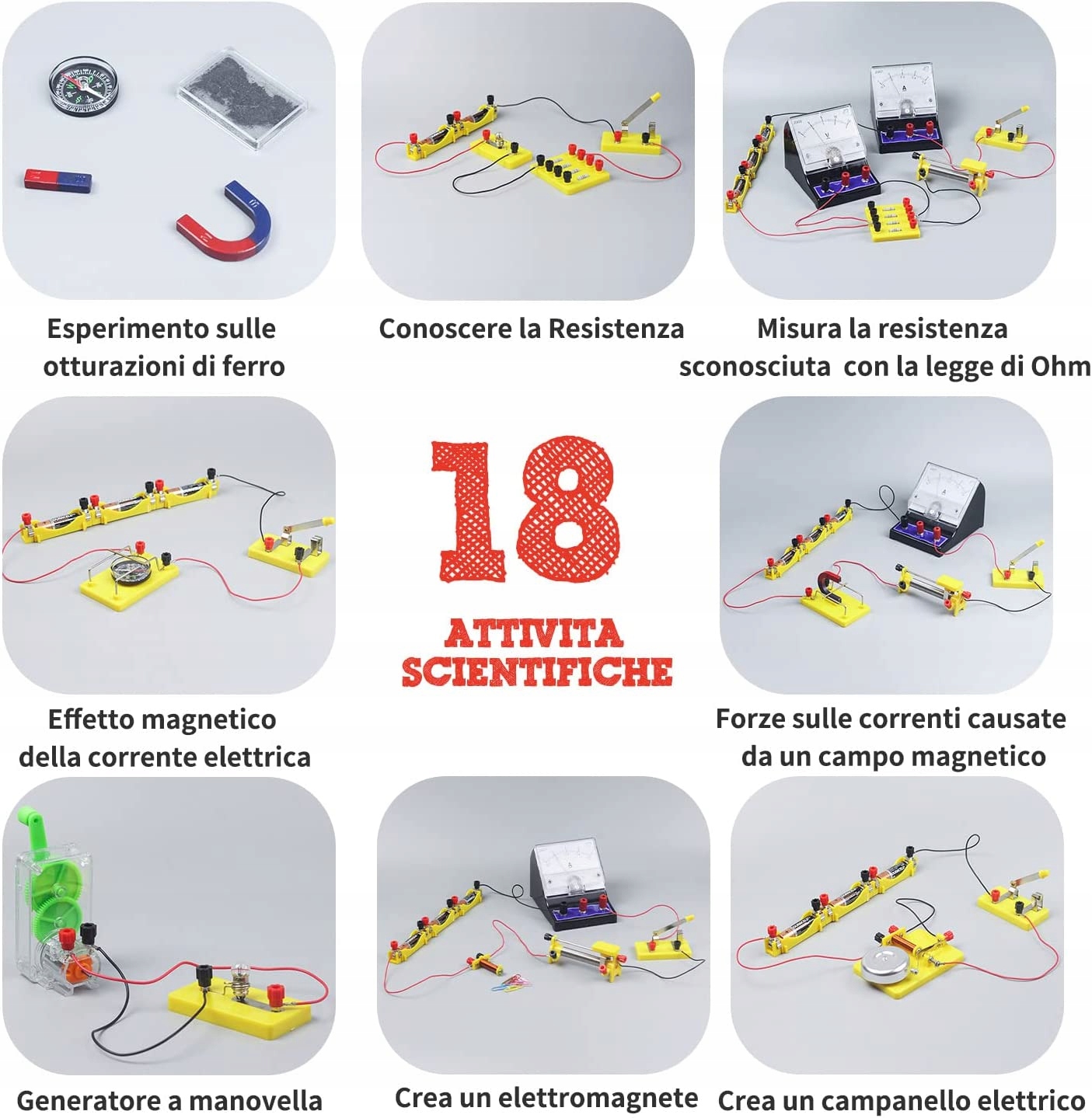 Esperimento sulle otturazioni di ferro

Conoscere la Resistenza

Misura la resistenza sconosciuta con la legge di Ohm

Effetto magnetico della corrente elettrica

18

ATTIVITA SCIENTIFICHE

Forze sulle correnti causate da un campo magnetico

Generatore a manovella

Crea un elettromagnete

Crea un campanello elettrico