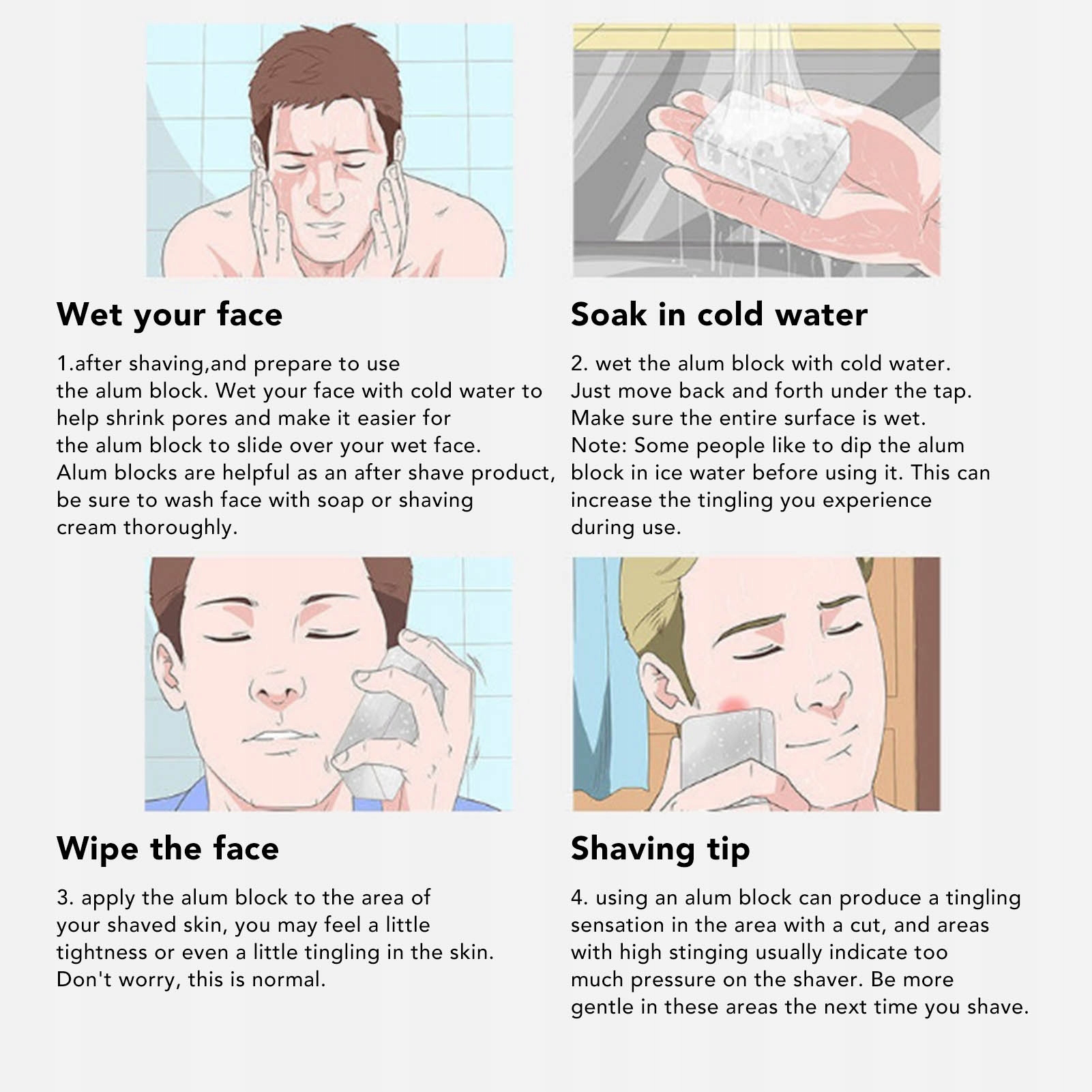 Wet your face

1.after shaving,and prepare to use the alum block. Wet your face with cold water to help shrink pores and make it easier for the alum block to slide over your wet face. Alum blocks are helpful as an after shave product, be sure to wash face with soap or shaving cream thoroughly.

Soak in cold water

2. wet the alum block with cold water. Just move back and forth under the tap. Make sure the entire surface is wet. Note: Some people like to dip the alum block in ice water before using it. This can increase the tingling you experience during use.

Wipe the face

3. apply the alum block to the area of your shaved skin, you may feel a little tightness or even a little tingling in the skin. Don't worry, this is normal.

Shaving tip

4. using an alum block can produce a tingling sensation in the area with a cut, and areas with high stinging usually indicate too much pressure on the shaver. Be more gentle in these areas the next time you shave.