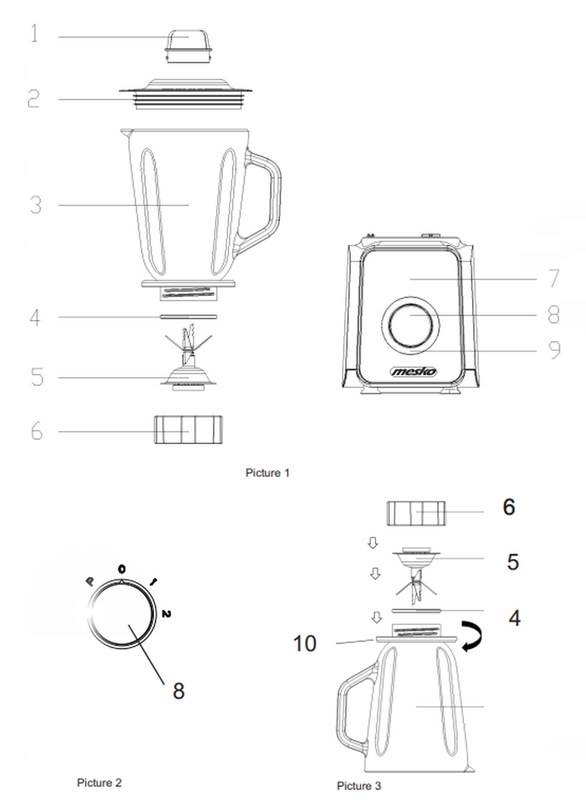 1
2
3
4
5
6
7
8
9
mesko
Picture 1
P 0 1 2
8
Picture 2
6
5
4
10
Picture 3