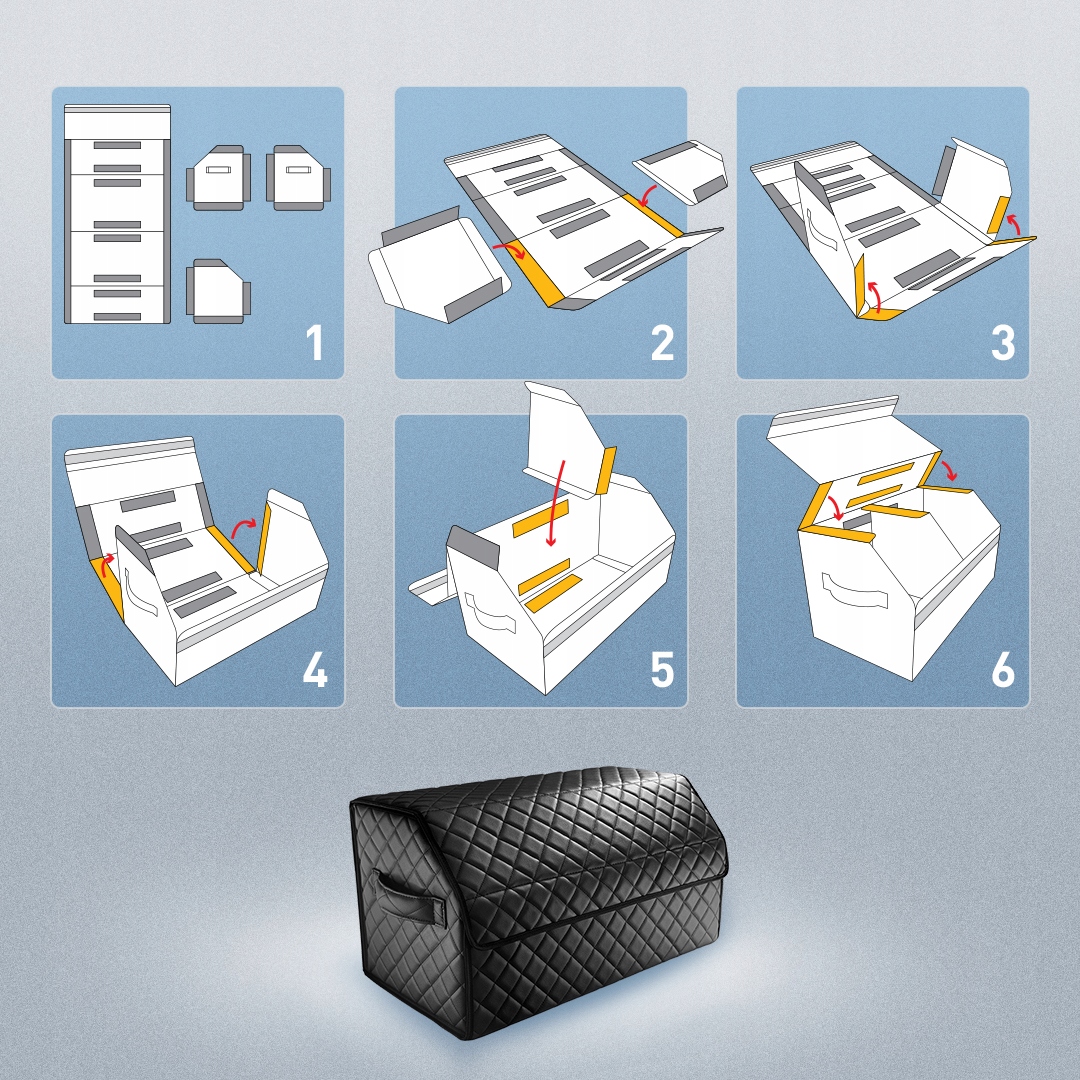 1

2

3

4

5

6