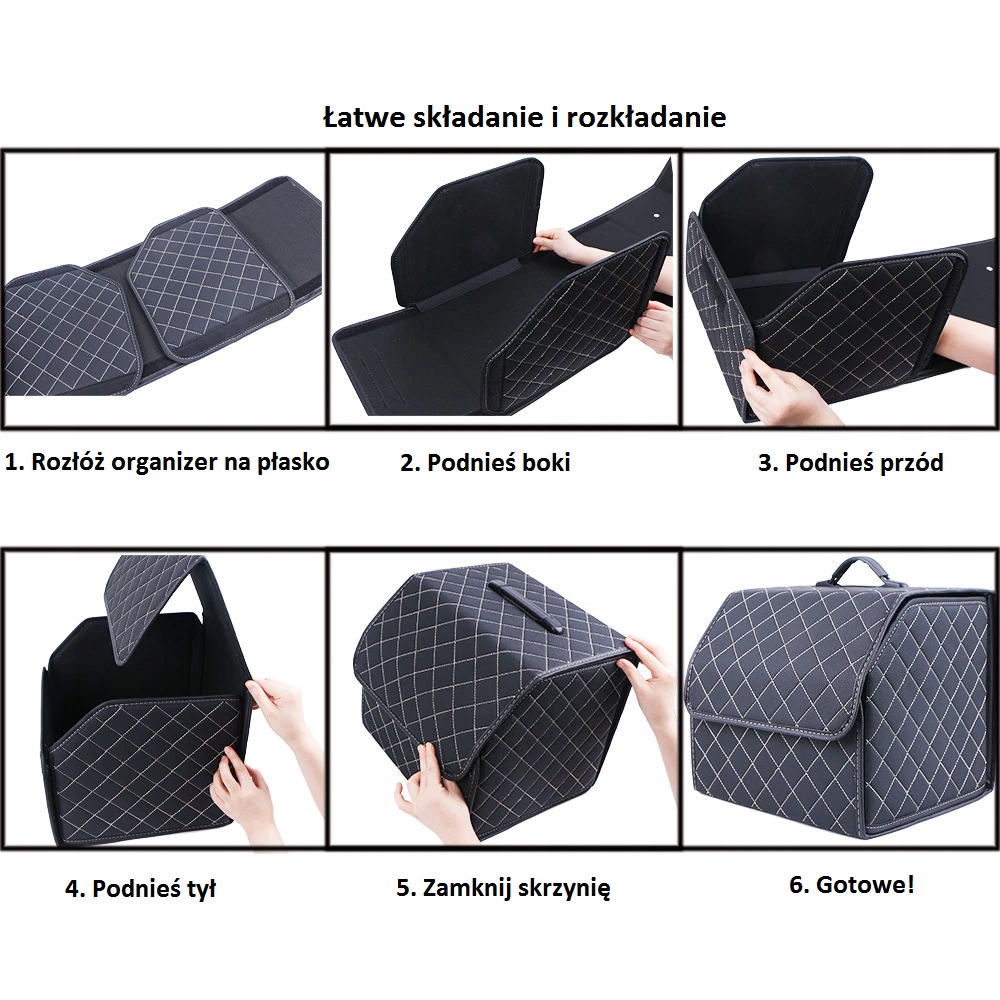 Łatwe składanie i rozkładanie

1. Rozłóż organizer na płasko

2. Podnieś boki

3. Podnieś przód

4. Podnieś tył

5. Zamknij skrzynię

6. Gotowe!