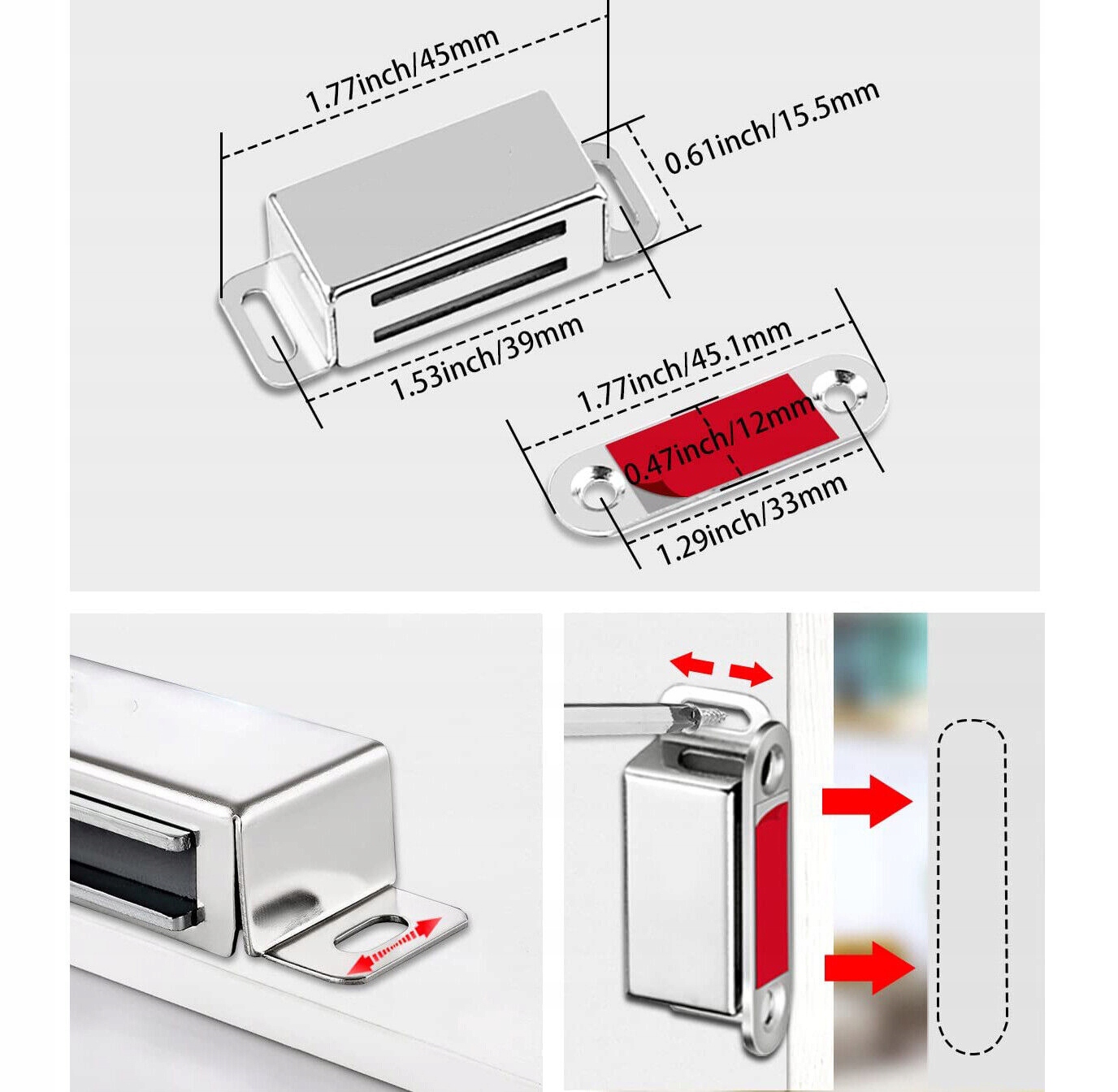 1.77inch/45mm
0.61inch/15.5mm
1.53inch/39mm
1.77inch/45.1mm
0.47inch/12mm
1.29inch/33mm