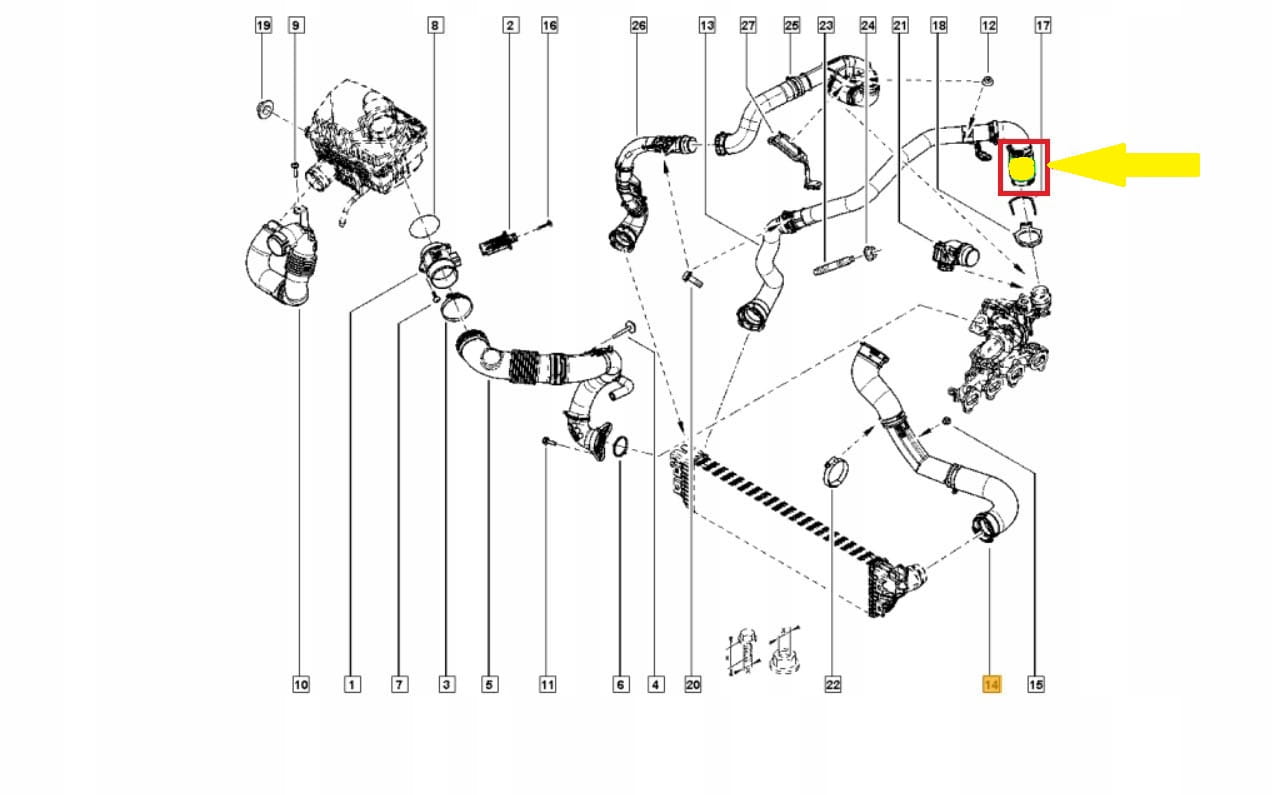 19 9 8 2 16 26 13 27 25 23 24 21 18 12 17

10 1 7 3 5 11 6 4 20 22 14 15