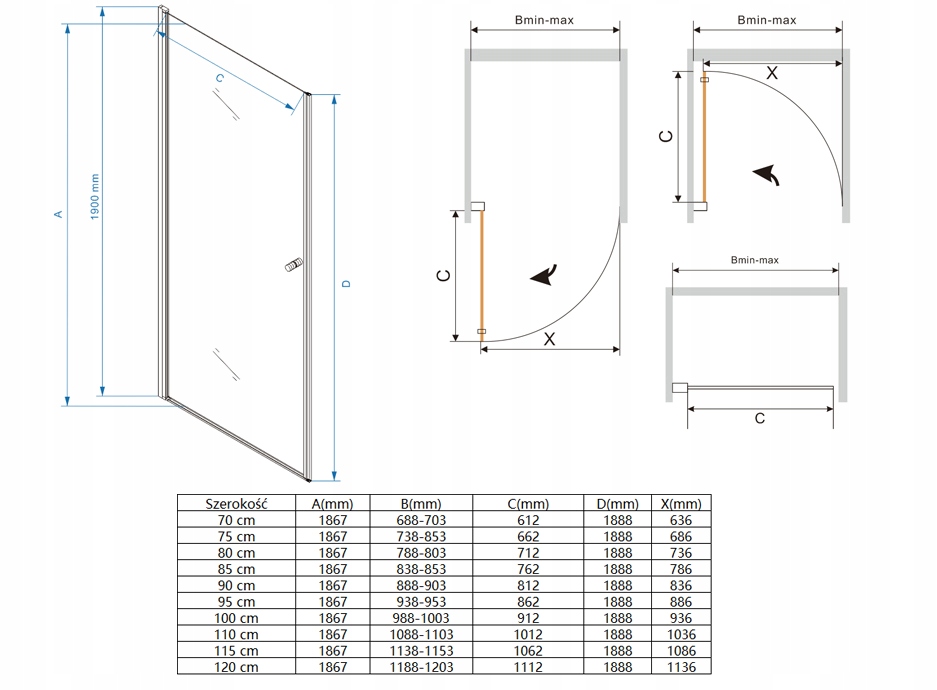 A
1900 mm
C
D

Bmin-max
C
X

Bmin-max
X
C

Bmin-max
C

| Szerokość | A(mm) | B(mm) | C(mm) | D(mm) | X(mm) |
|---|---|---|---|---|---|
| 70 cm | 1867 | 688-703 | 612 | 1888 | 636 |
| 75 cm | 1867 | 738-853 | 662 | 1888 | 686 |
| 80 cm | 1867 | 788-803 | 712 | 1888 | 736 |
| 85 cm | 1867 | 838-853 | 762 | 1888 | 786 |
| 90 cm | 1867 | 888-903 | 812 | 1888 | 836 |
| 95 cm | 1867 | 938-953 | 862 | 1888 | 886 |
| 100 cm | 1867 | 988-1003 | 912 | 1888 | 936 |
| 110 cm | 1867 | 1088-1103 | 1012 | 1888 | 1036 |
| 115 cm | 1867 | 1138-1153 | 1062 | 1888 | 1086 |
| 120 cm | 1867 | 1188-1203 | 1112 | 1888 | 1136 |