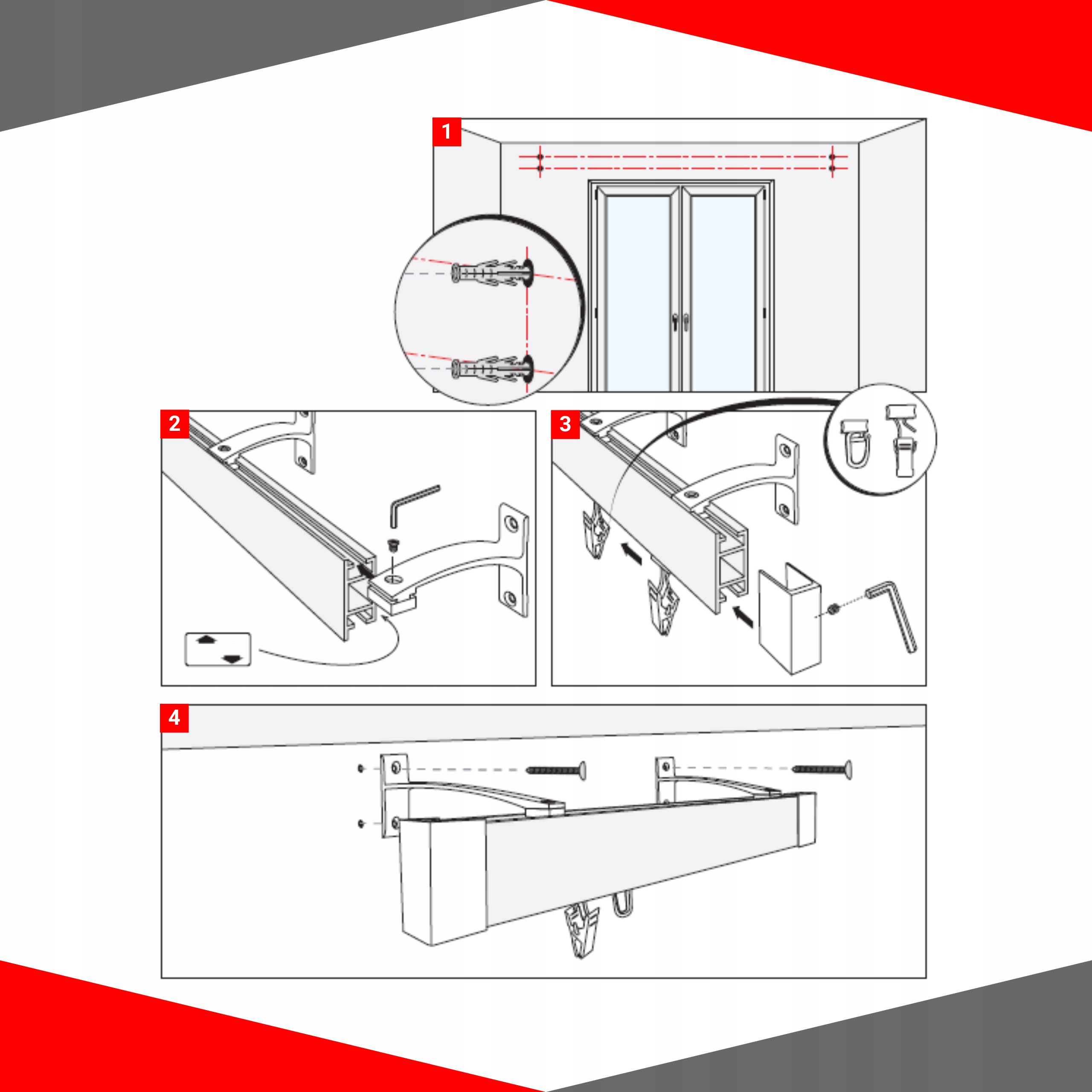 1

2

3

4