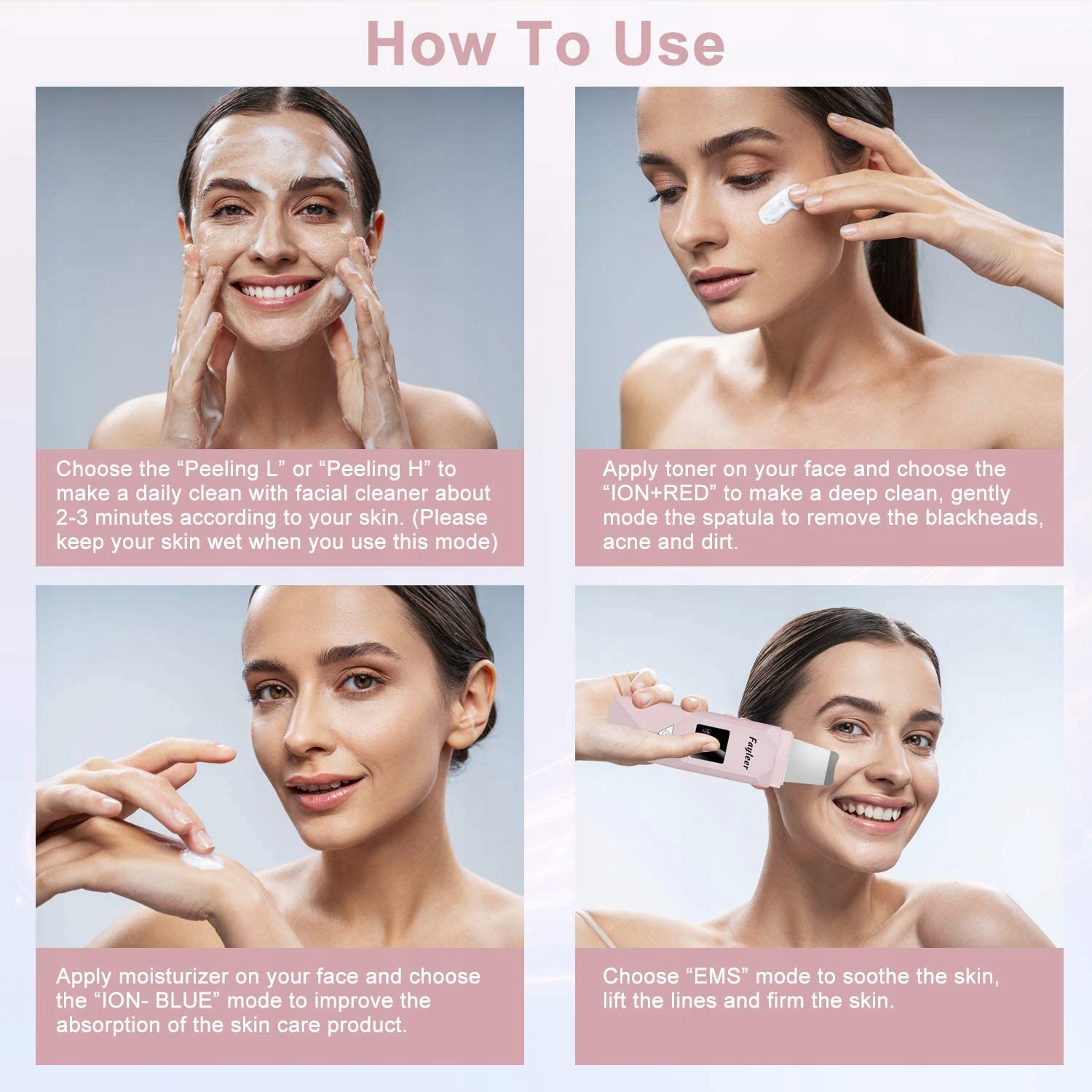 How To Use

Choose the “Peeling L” or “Peeling H” to make a daily clean with facial cleaner about 2-3 minutes according to your skin. (Please keep your skin wet when you use this mode)

Apply toner on your face and choose the “ION+RED” to make a deep clean, gently mode the spatula to remove the blackheads, acne and dirt.

Apply moisturizer on your face and choose the “ION- BLUE” mode to improve the absorption of the skin care product.

Fayleer

Choose “EMS” mode to soothe the skin, lift the lines and firm the skin.